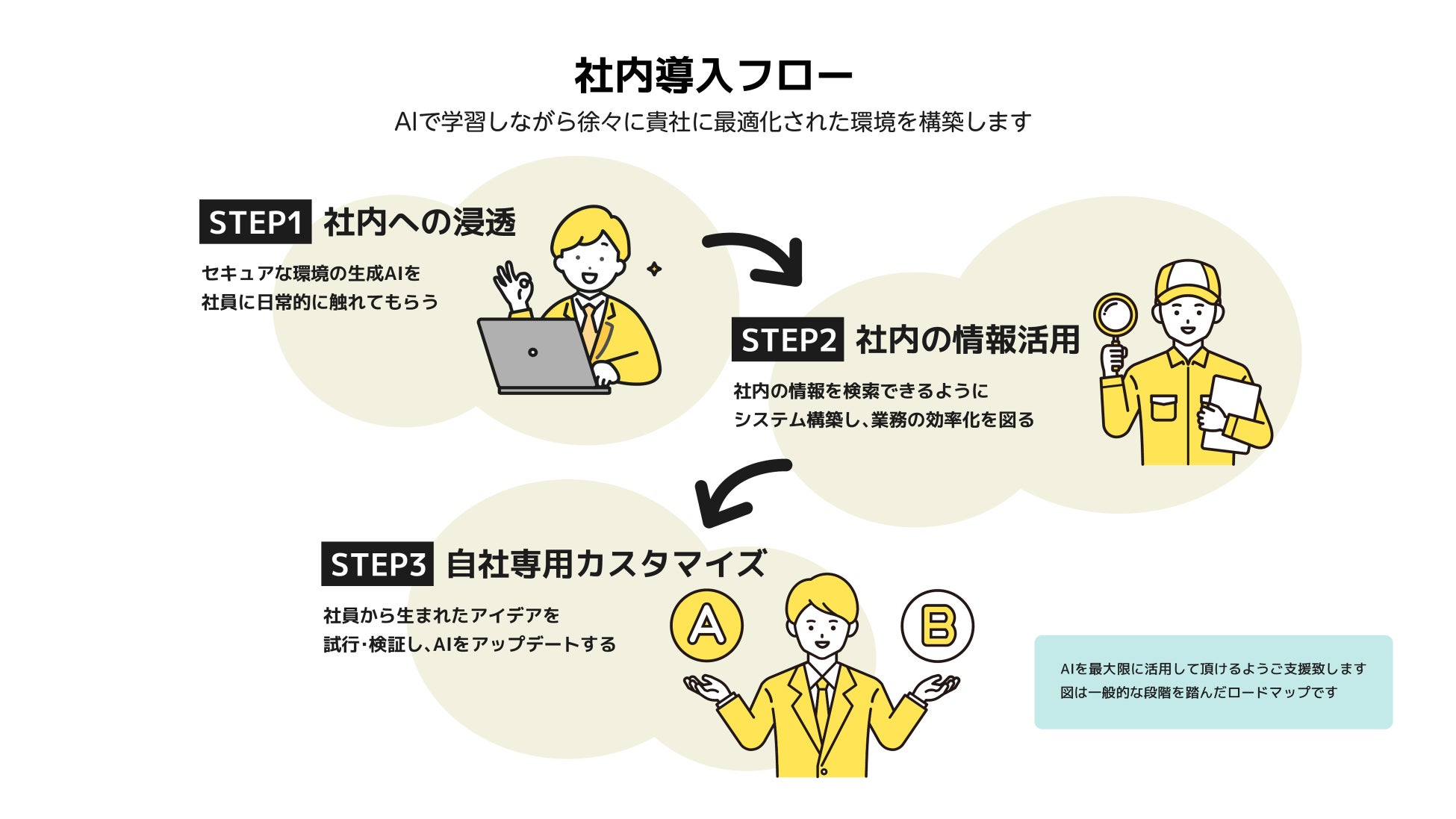 社内導入フロー

AIで学習しながら徐々に貴社に最適化された環境を構築します

STEP1 社内への浸透

セキュアな環境の生成AIを
社員に日常的に触れてもらう

STEP2 社内の情報活用

社内の情報を検索できるように
システム構築し、業務の効率化を図る

STEP3 自社専用カスタマイズ

社員から生まれたアイデアを
試行・検証し、AIをアップデートする

A

B

AIを最大限に活用して頂けるようご支援致します
図は一般的な段階を踏んだロードマップです