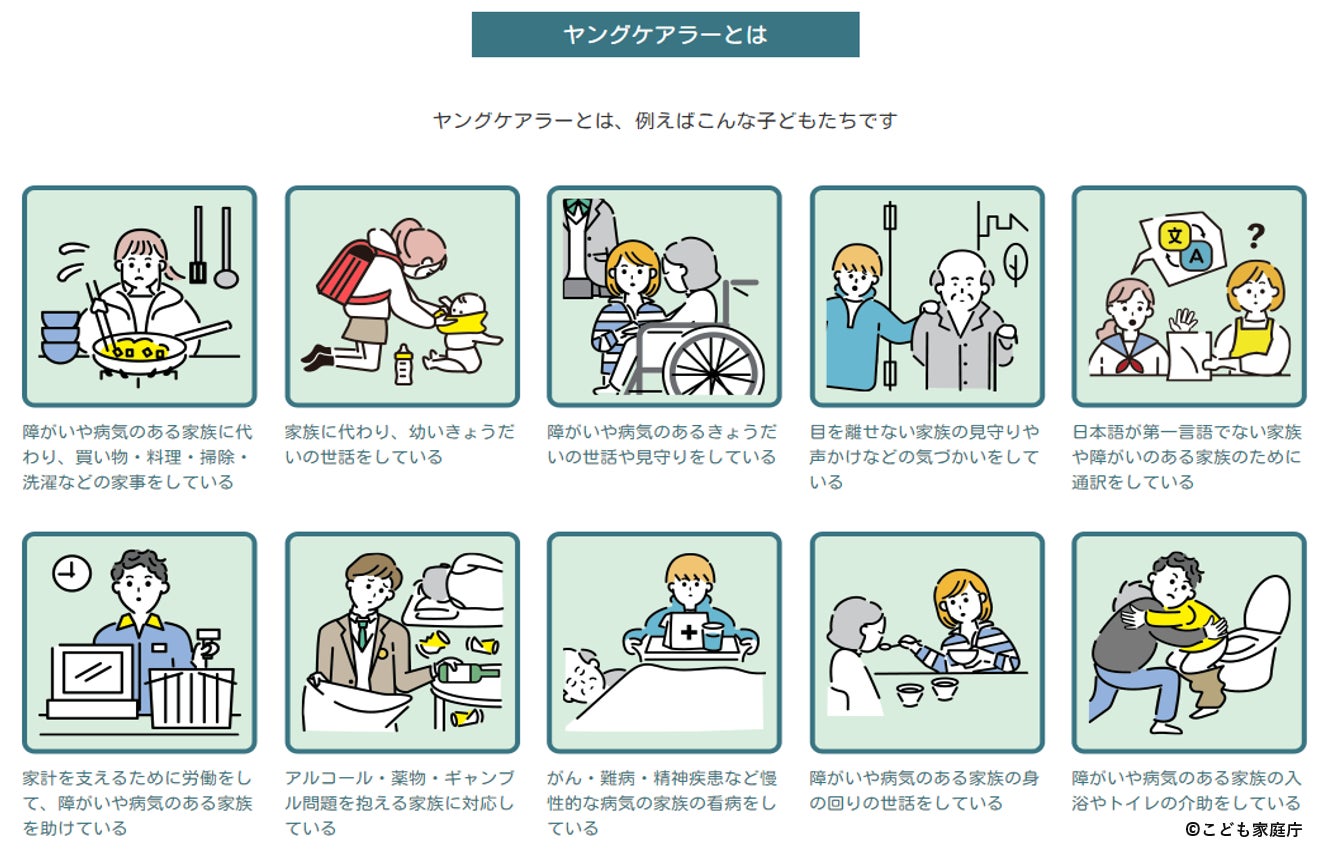 ヤングケアラーとは

ヤングケアラーとは、例えばこんな子どもたちです

文
A
?

障がいや病気のある家族に代わり、買い物・料理・掃除・洗濯などの家事をしている

家族に代わり、幼いきょうだいの世話をしている

障がいや病気のあるきょうだいの世話や見守りをしている

目を離せない家族の見守りや声かけなどの気づかいをしている

日本語が第一言語でない家族や障がいのある家族のために通訳をしている

家計を支えるために労働をして、障がいや病気のある家族を助けている

アルコール・薬物・ギャンブル問題を抱える家族に対応している

がん・難病・精神疾患など慢性的な病気の家族の看病をしている

障がいや病気のある家族の身の回りの世話をしている

障がいや病気のある家族の入浴やトイレの介助をしている

©こども家庭庁