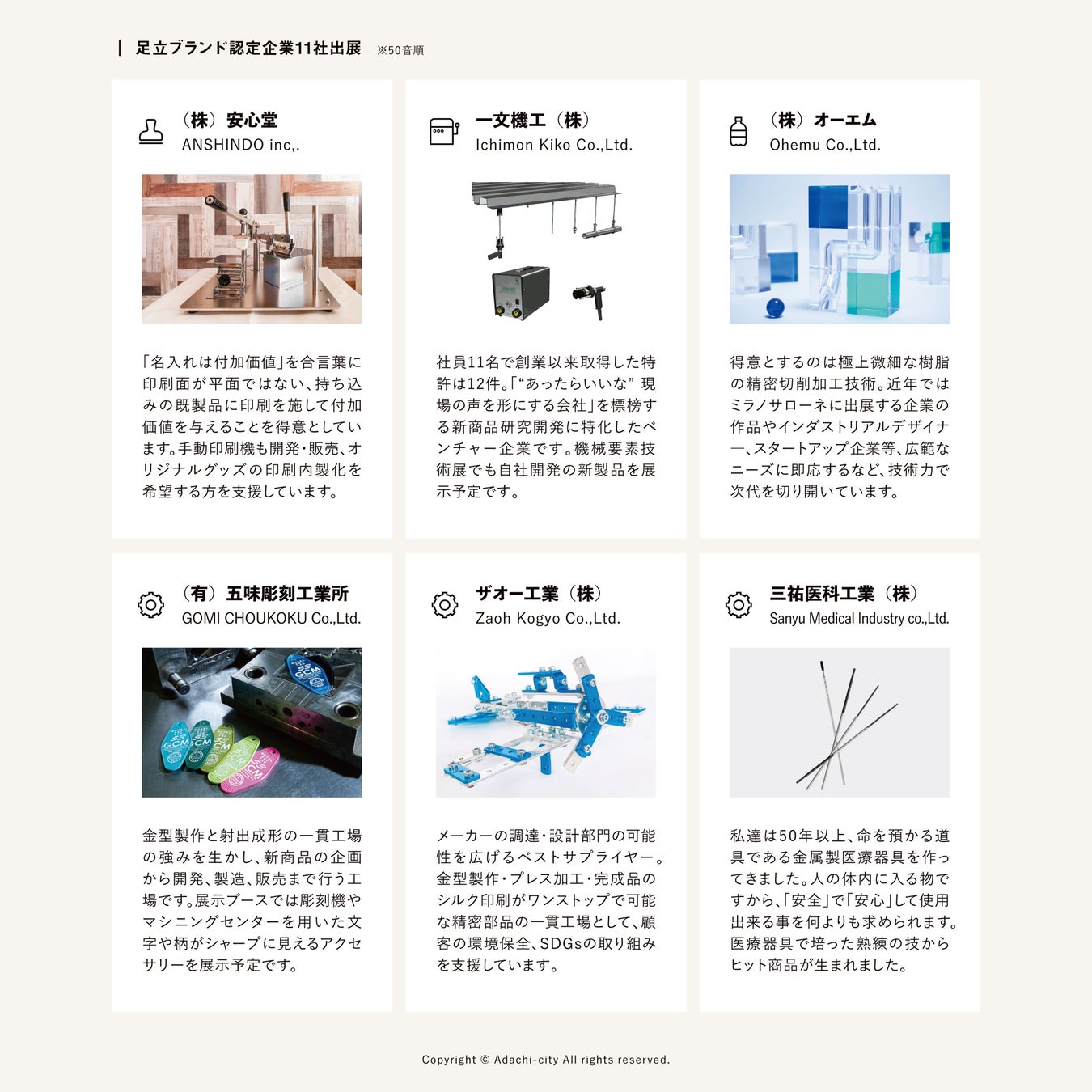 足立ブランド認定企業11社出展 ※50音順

（株）安心堂
ANSHINDO inc,.

「名入れは付加価値」を合言葉に印刷面が平面ではない、持ち込みの既製品に印刷を施して付加価値を与えることを得意としています。手動印刷機も開発・販売、オリジナルグッズの印刷内製化を希望する方を支援しています。

一文機工（株）
Ichimon Kiko Co.,Ltd.

社員11名で創業以来取得した特許は12件。「“あったらいいな” 現場の声を形にする会社」を標榜する新商品研究開発に特化したベンチャー企業です。機械要素技術展でも自社開発の新製品を展示予定です。

（株）オーエム
Ohemu Co.,Ltd.

得意とするのは極上微細な樹脂の精密切削加工技術。近年ではミラノサローネに出展する企業の作品やインダストリアルデザイナー、スタートアップ企業等、広範なニーズに即応するなど、技術力で次代を切り開いています。

（有）五味彫刻工業所
GOMI CHOUKOKU Co.,Ltd.

金型製作と射出成形の一貫工場の強みを生かし、新商品の企画から開発、製造、販売まで行う工場です。展示ブースでは彫刻機やマシニングセンターを用いた文字や柄がシャープに見えるアクセサリーを展示予定です。

ザオー工業（株）
Zaoh Kogyo Co.,Ltd.

メーカーの調達・設計部門の可能性を広げるベストサプライヤー。金型製作・プレス加工・完成品のシルク印刷がワンストップで可能な精密部品の一貫工場として、顧客の環境保全、SDGsの取り組みを支援しています。

三祐医科工業（株）
Sanyu Medical Industry co.,Ltd.

私達は50年以上、命を預かる道具である金属製医療器具を作ってきました。人の体内に入る物ですから、「安全」で「安心」して使用出来る事を何よりも求められます。医療器具で培った熟練の技からヒット商品が生まれました。

Copyright © Adachi-city All rights reserved.