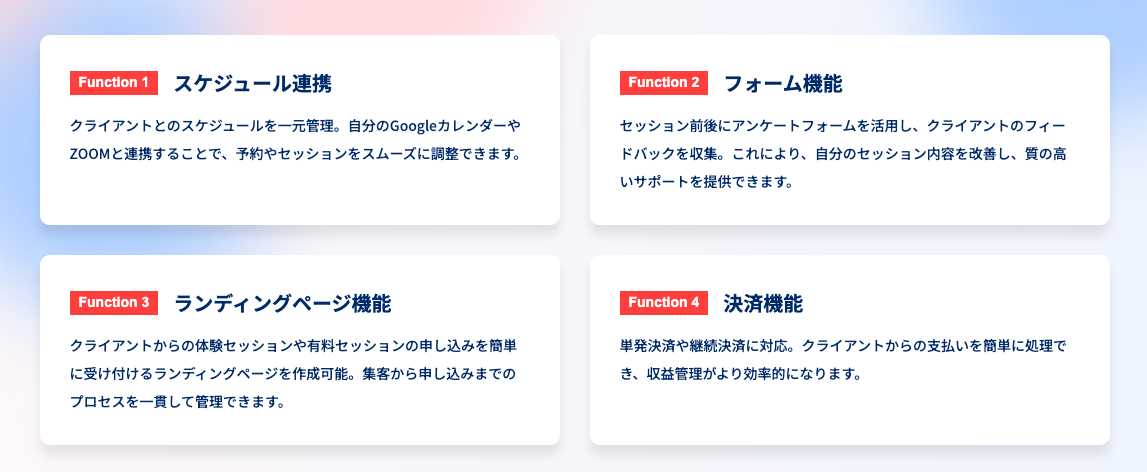 Function 1 スケジュール連携

クライアントとのスケジュールを一元管理。自分のGoogleカレンダーやZOOMと連携することで、予約やセッションをスムーズに調整できます。

Function 2 フォーム機能

セッション前後にアンケートフォームを活用し、クライアントのフィードバックを収集。これにより、自分のセッション内容を改善し、質の高いサポートを提供できます。

Function 3 ランディングページ機能

クライアントからの体験セッションや有料セッションの申し込みを簡単に受け付けるランディングページを作成可能。集客から申し込みまでのプロセスを一貫して管理できます。

Function 4 決済機能

単発決済や継続決済に対応。クライアントからの支払いを簡単に処理でき、収益管理がより効率的になります。