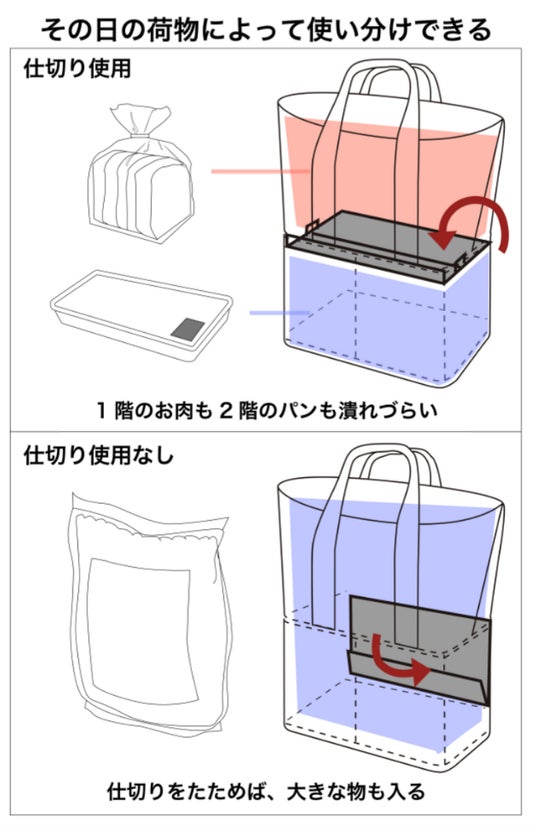 その日の荷物によって使い分けできる

仕切り使用

1 階のお肉も 2 階のパンも潰れづらい

仕切り使用なし

仕切りをたためば、大きな物も入る