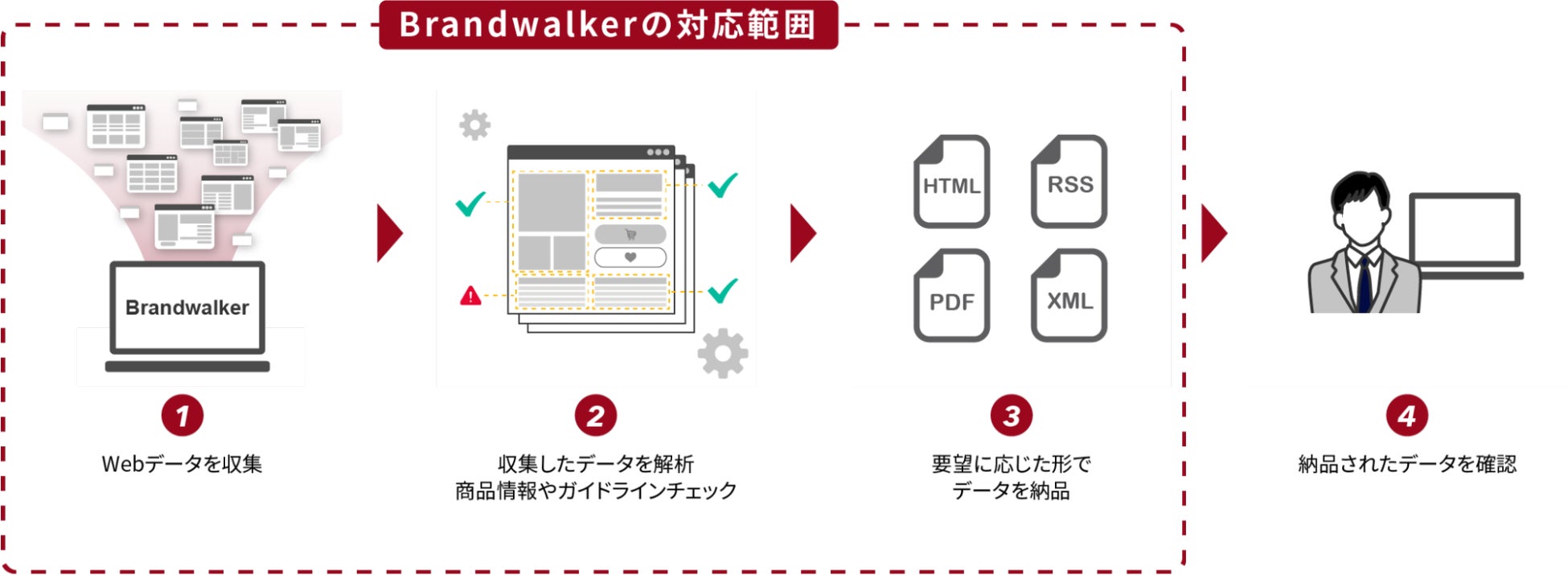 Brandwalkerの対応範囲

Brandwalker

1
Webデータを収集

2
収集したデータを解析
商品情報やガイドラインチェック

HTML
RSS
PDF
XML

3
要望に応じた形で
データを納品

4
納品されたデータを確認