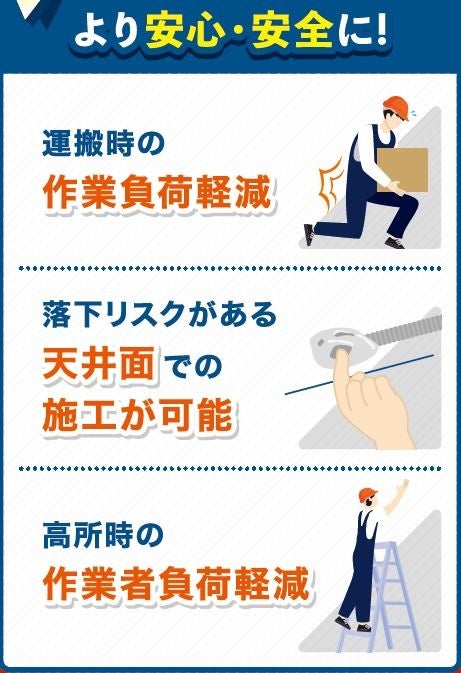 より安心・安全に!

運搬時の
作業負荷軽減

落下リスクがある
天井面での
施工が可能

高所時の
作業者負荷軽減