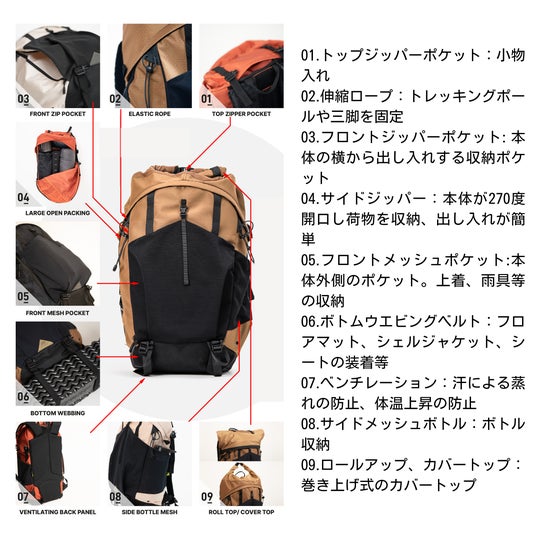 03
FRONT ZIP POCKET

02
ELASTIC ROPE

01
TOP ZIPPER POCKET

04
LARGE OPEN PACKING

05
FRONT MESH POCKET

06
BOTTOM WEBBING

07
VENTILATING BACK PANEL

08
SIDE BOTTLE MESH

09
ROLL TOP/ COVER TOP

01.トップジッパーポケット：小物入れ
02.伸縮ロープ：トレッキングポールや三脚を固定
03.フロントジッパーポケット: 本体の横から出し入れする収納ポケット
04.サイドジッパー：本体が270度開口し荷物を収納、出し入れが簡単
05.フロントメッシュポケット:本体外側のポケット。上着、雨具等の収納
06.ボトムウエビングベルト：フロアマット、シェルジャケット、シートの装着等
07.ベンチレーション：汗による蒸れの防止、体温上昇の防止
08.サイドメッシュボトル：ボトル収納
09.ロールアップ、カバートップ：巻き上げ式のカバートップ