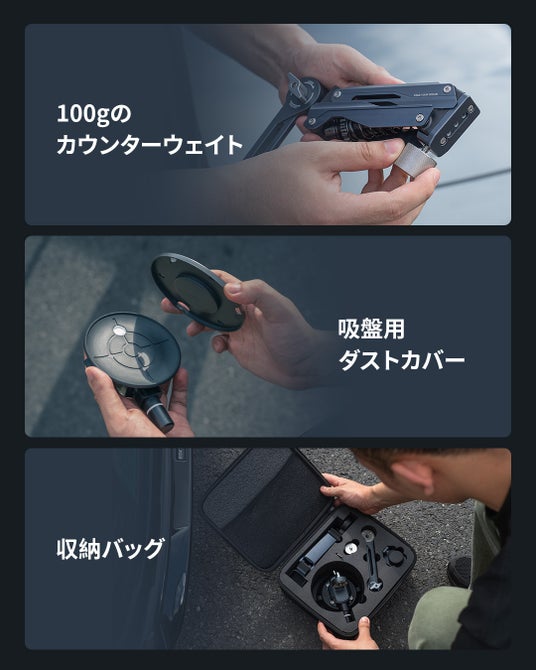 100gの
カウンターウェイト

吸盤用
ダストカバー

収納バッグ