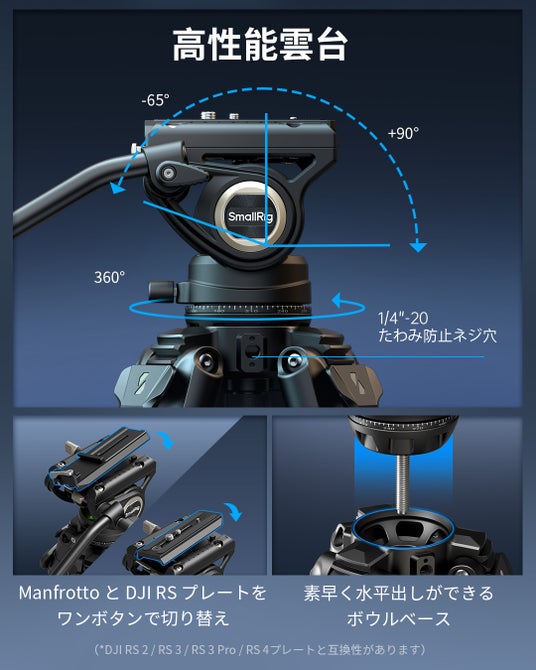 高性能雲台

-65°

+90°

SmallRig

360°

1/4"-20
たわみ防止ネジ穴

Manfrotto と DJI RS プレートを
ワンボタンで切り替え

素早く水平出しができる
ボウルベース

（*DJI RS 2 / RS 3 / RS 3 Pro / RS 4プレートと互換性があります）