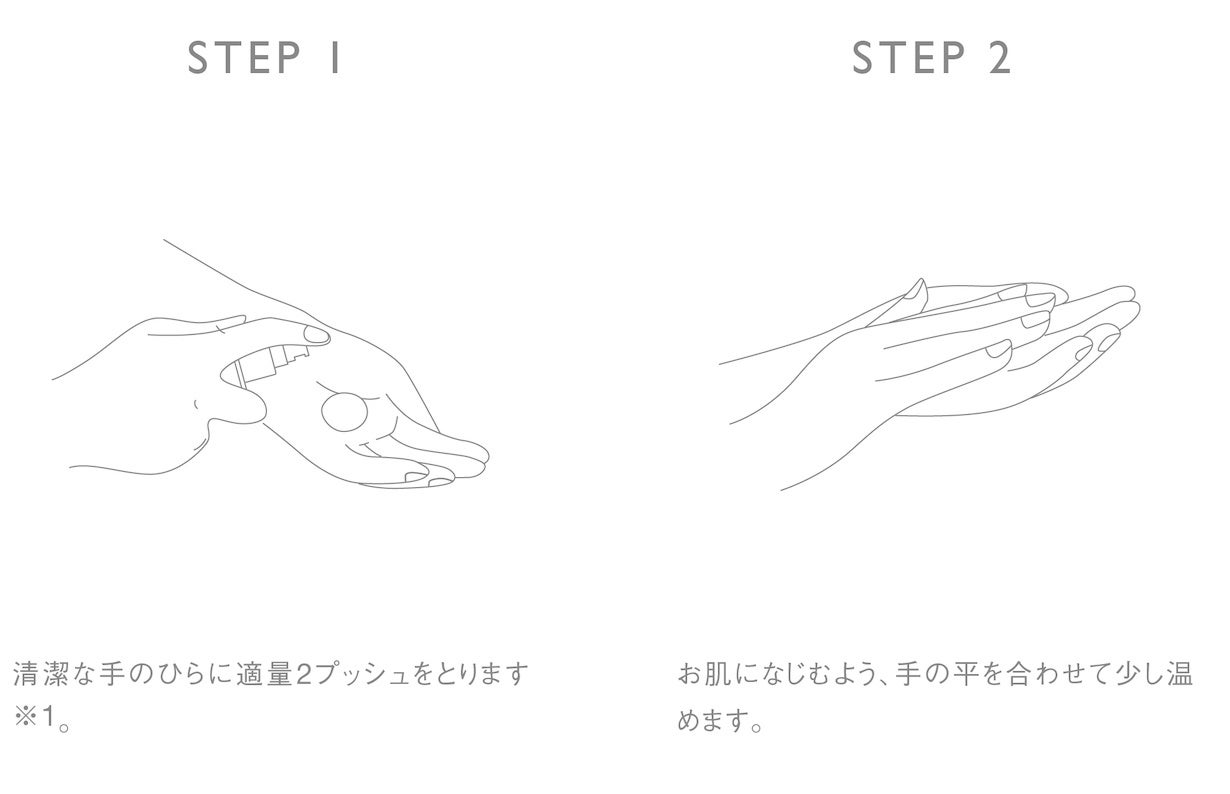 STEP 1

清潔な手のひらに適量2プッシュをとります※1。

STEP 2

お肌になじむよう、手の平を合わせて少し温めます。