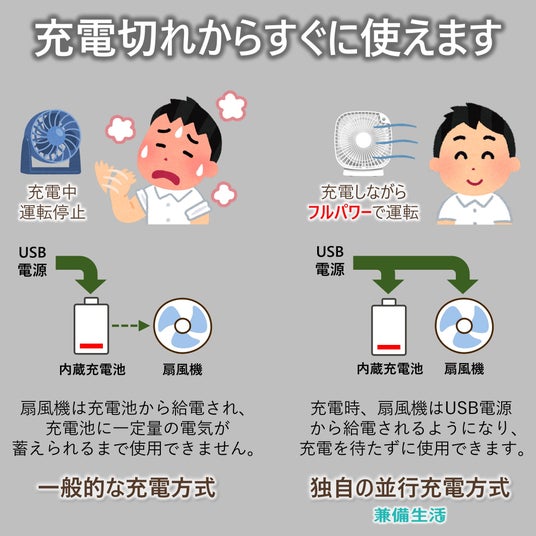 充電切れからすぐに使えます

充電中
運転停止

USB
電源

内蔵充電池

扇風機

扇風機は充電池から給電され、充電池に一定量の電気が蓄えられるまで使用できません。

一般的な充電方式

充電しながら
フルパワーで運転

USB
電源

内蔵充電池

扇風機

充電時、扇風機はUSB電源から給電されるようになり、充電を待たずに使用できます。

独自の並行充電方式

兼備生活