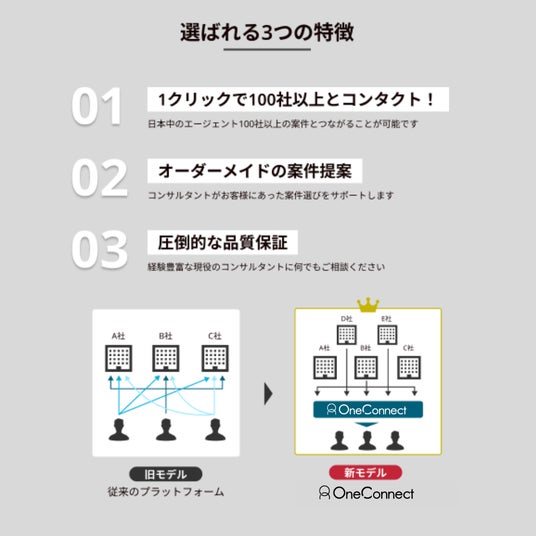 選ばれる3つの特徴

01
1クリックで100社以上とコンタクト！
日本中のエージェント100社以上の案件とつながることが可能です

02
オーダーメイドの案件提案
コンサルタントがお客様にあった案件選びをサポートします

03
圧倒的な品質保証
経験豊富な現役のコンサルタントに何でもご相談ください

A社 B社 C社

旧モデル
従来のプラットフォーム

D社 E社
A社 B社 C社
OneConnect

新モデル
OneConnect