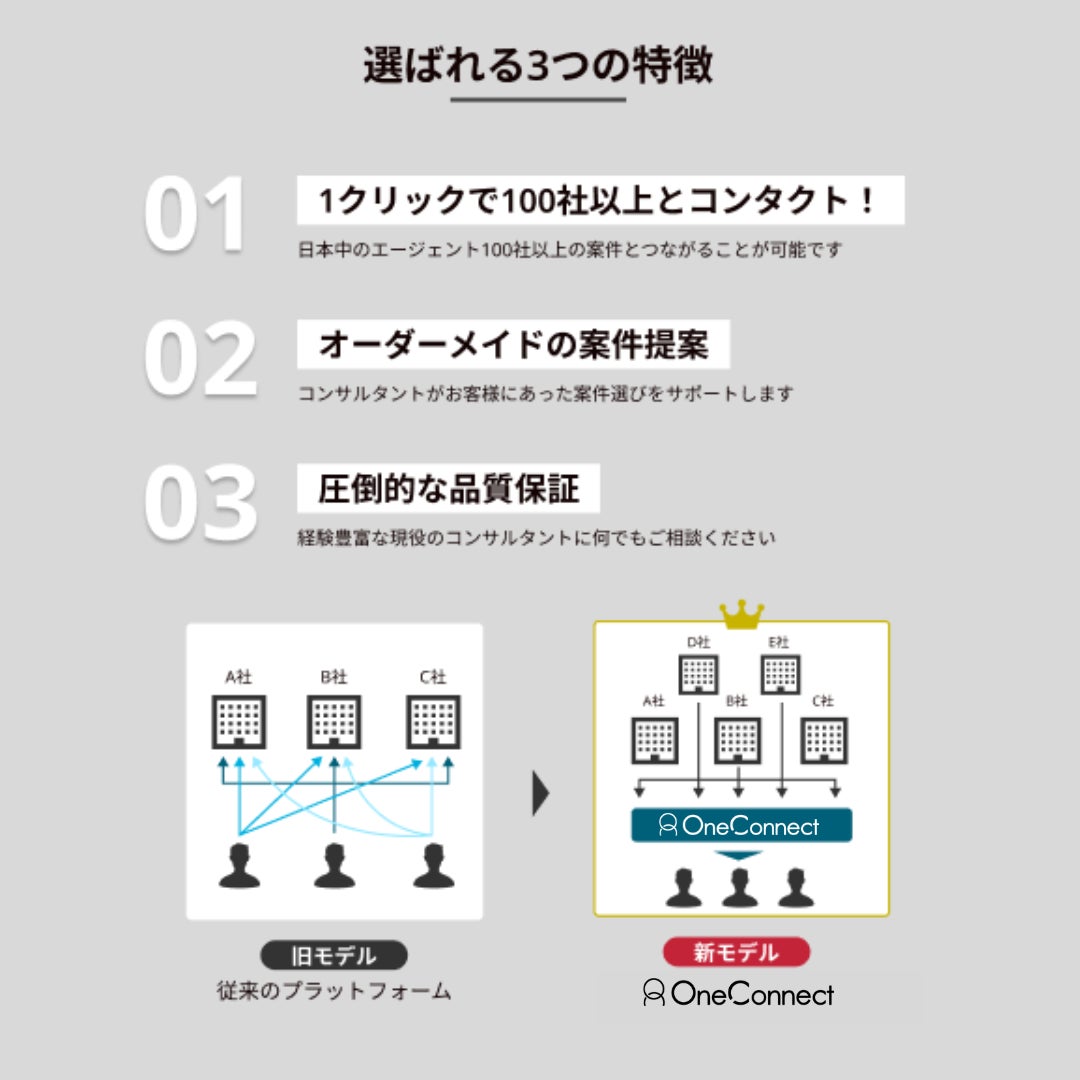 選ばれる3つの特徴

01
1クリックで100社以上とコンタクト！
日本中のエージェント100社以上の案件とつながることが可能です

02
オーダーメイドの案件提案
コンサルタントがお客様にあった案件選びをサポートします

03
圧倒的な品質保証
経験豊富な現役のコンサルタントに何でもご相談ください

A社 B社 C社

旧モデル
従来のプラットフォーム

D社 E社
A社 B社 C社
OneConnect

新モデル
OneConnect