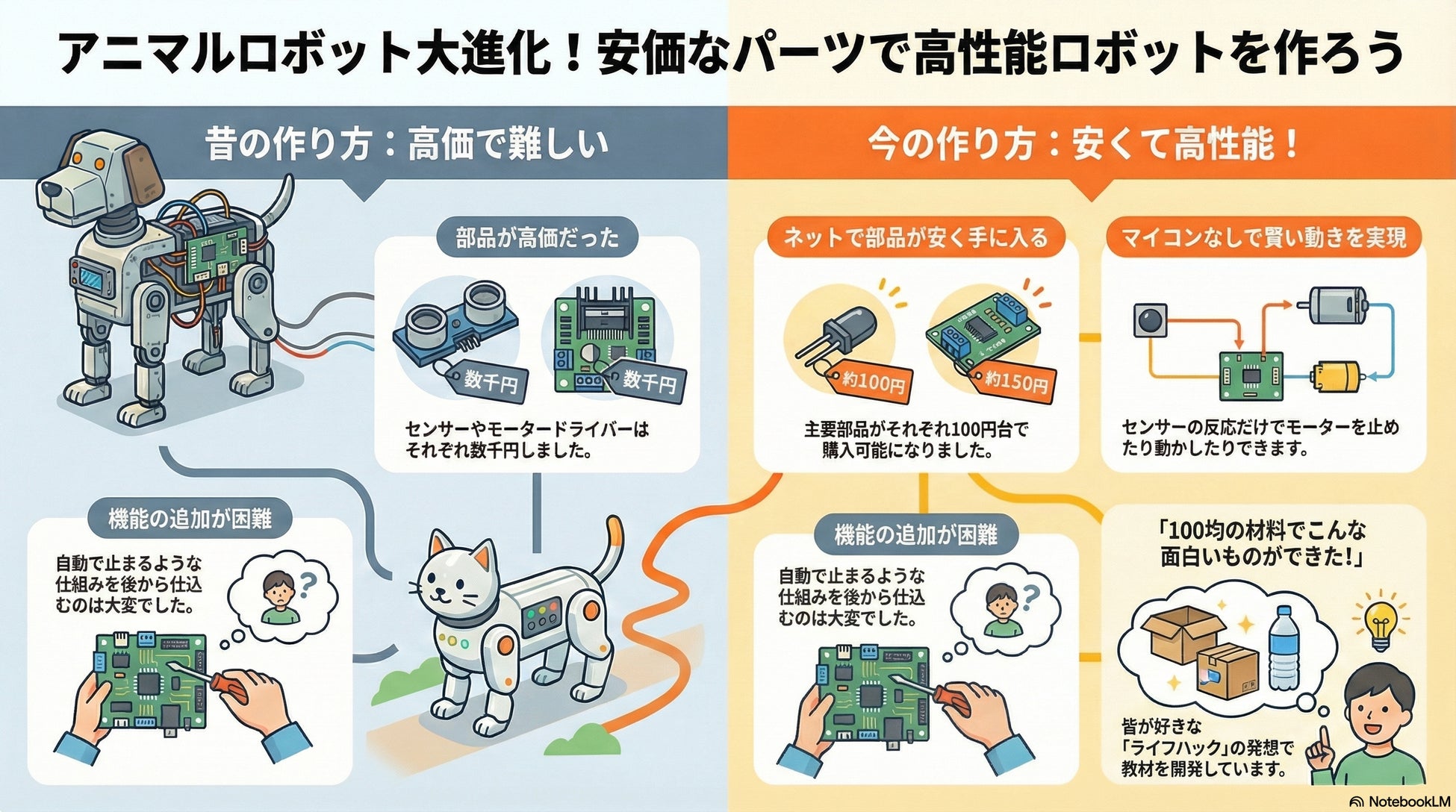 アニマルロボット大進化！安価なパーツで高性能ロボットを作ろう

昔の作り方：高価で難しい

部品が高価だった

数千円

数千円

センサーやモータードライバーはそれぞれ数千円しました。

機能の追加が困難

自動で止まるような仕組みを後から仕込むのは大変でした。

今の作り方：安くて高性能！

ネットで部品が安く手に入る

約100円

約150円

主要部品がそれぞれ100円台で購入可能になりました。

マイコンなしで賢い動きを実現

センサーの反応だけでモーターを止めたり動かしたりできます。

機能の追加が困難

自動で止まるような仕組みを後から仕込むのは大変でした。

「100均の材料でこんな面白いものができた!」

皆が好きな「ライフハック」の発想で教材を開発しています。

NotebookLM