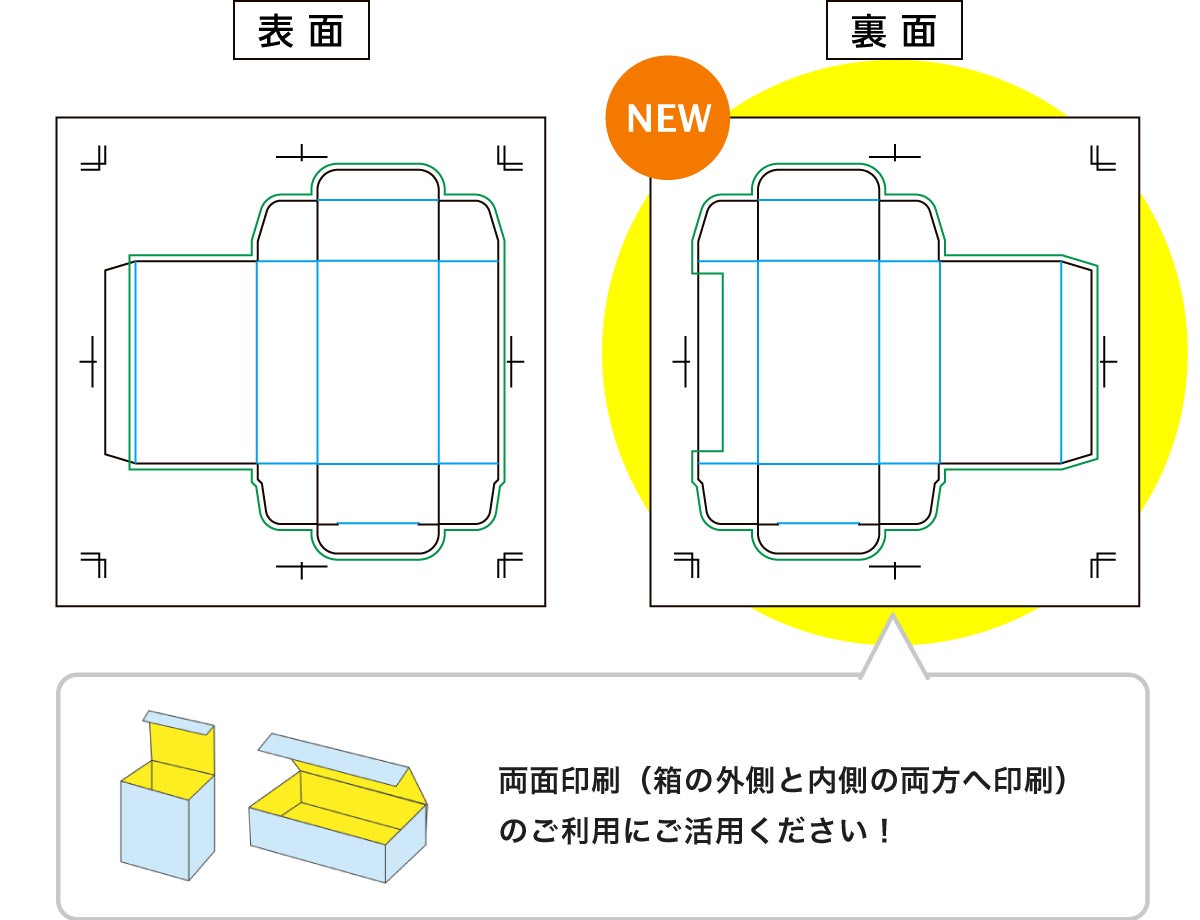 表面

裏面

NEW

両面印刷（箱の外側と内側の両方へ印刷）のご利用にご活用ください！