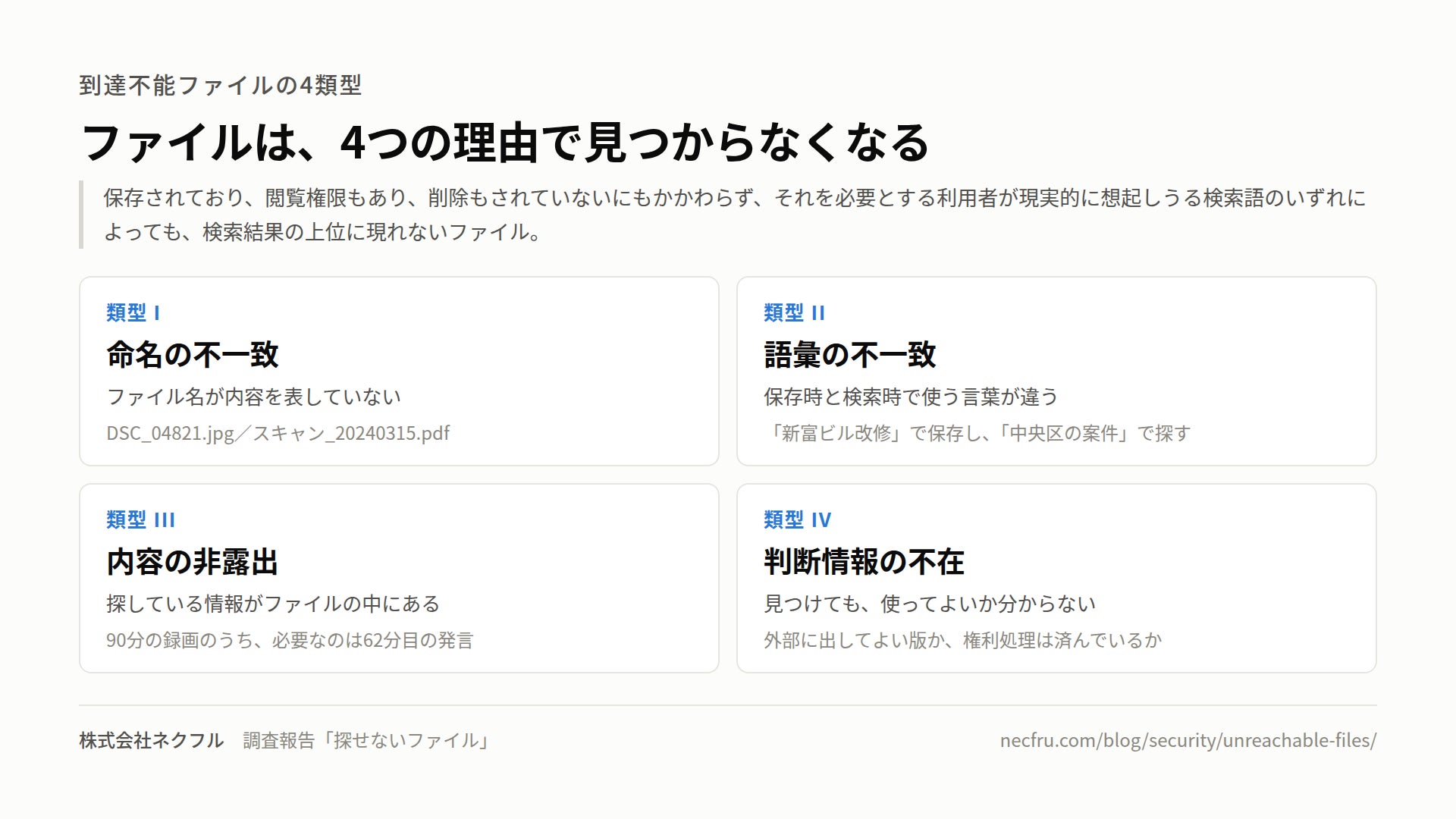 到達不能ファイルの4類型

ファイルは、4つの理由で見つからなくなる

保存されており、閲覧権限もあり、削除もされていないにもかかわらず、それを必要とする利用者が現実的に想起しうる検索語のいずれによっても、検索結果の上位に現れないファイル。

類型 I

命名の不一致

ファイル名が内容を表していない

DSC_04821.jpg／スキャン_20240315.pdf

類型 II

語彙の不一致

保存時と検索時で使う言葉が違う

「新富ビル改修」で保存し、「中央区の案件」で探す

類型 III

内容の非露出

探している情報がファイルの中にある

90分の録画のうち、必要なのは62分目の発言

類型 IV

判断情報の不在

見つけても、使ってよいか分からない

外部に出してよい版か、権利処理は済んでいるか

株式会社ネクフル 調査報告「探せないファイル」

necfru.com/blog/security/unreachable-files/