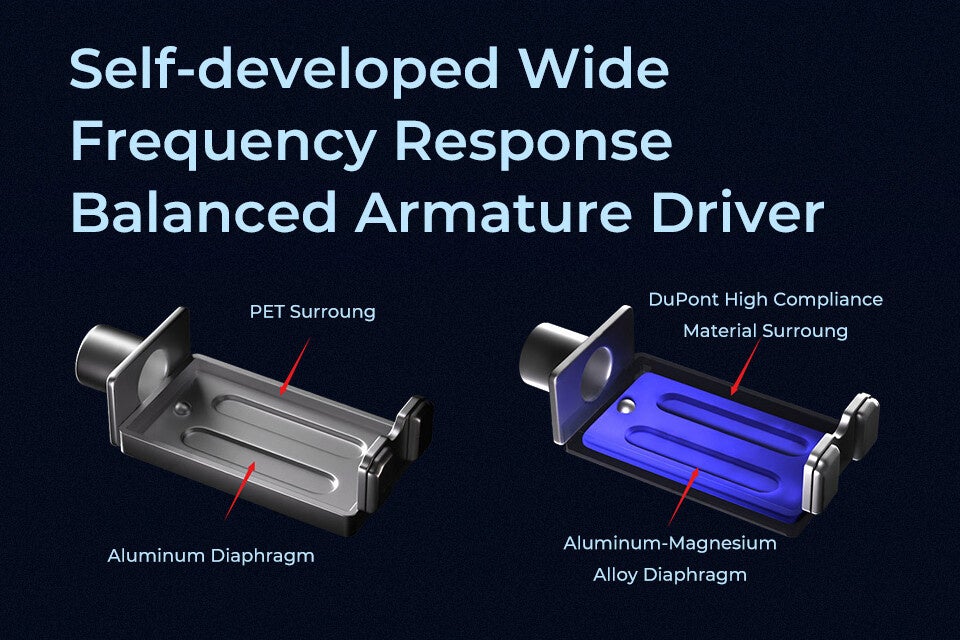 Self-developed Wide Frequency Response Balanced Armature Driver

PET Surroung

Aluminum Diaphragm

DuPont High Compliance Material Surroung

Aluminum-Magnesium Alloy Diaphragm