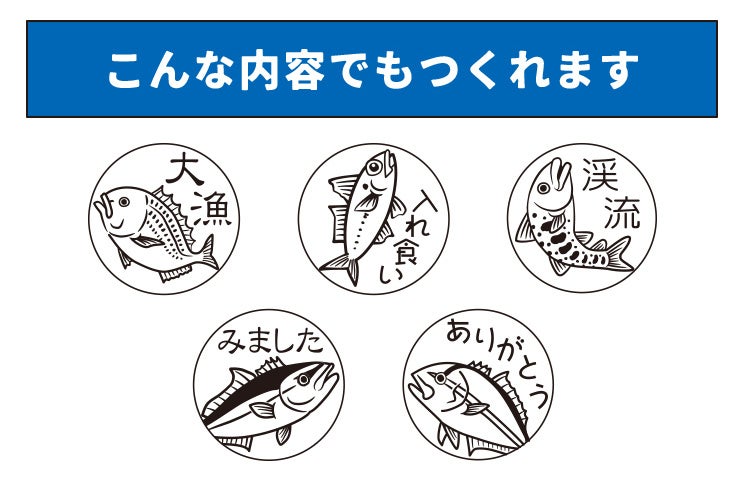 こんな内容でもつくれます

大漁

入れ食い

渓流

みました

ありがとう