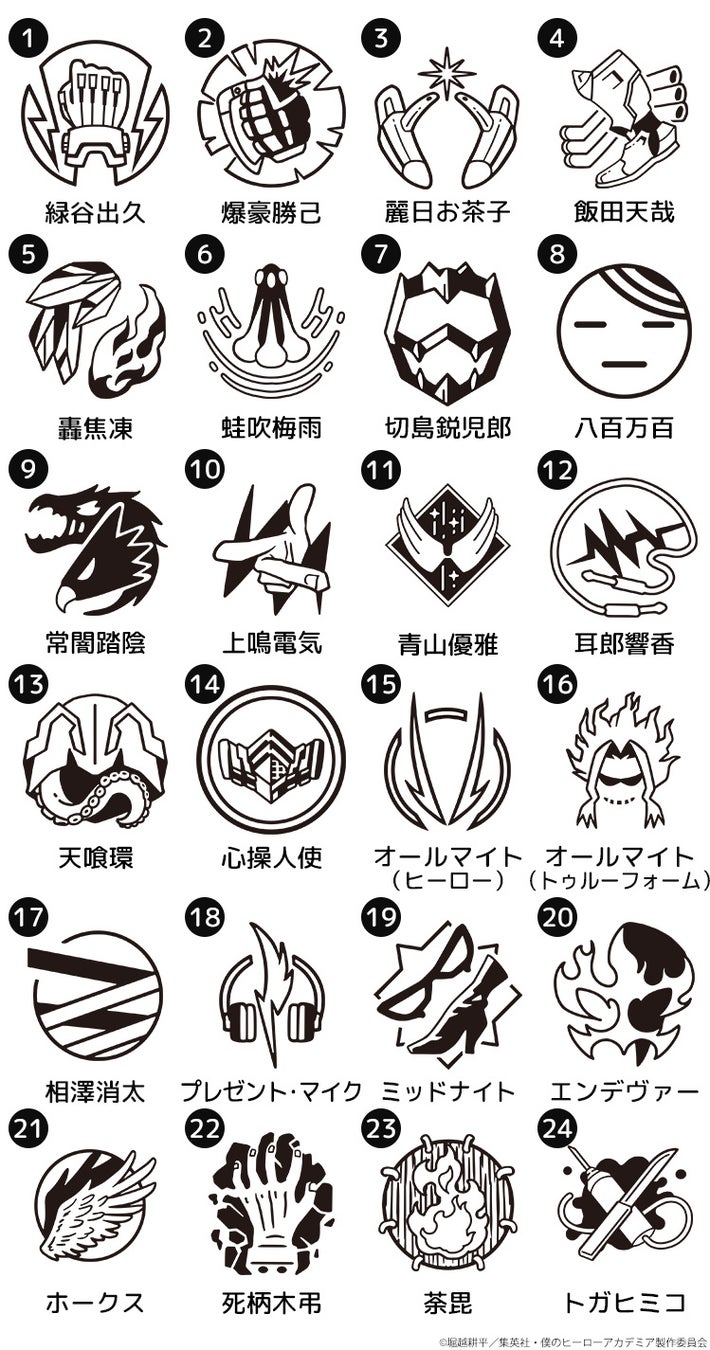 1
緑谷出久

2
爆豪勝己

3
麗日お茶子

4
飯田天哉

5
轟焦凍

6
蛙吹梅雨

7
切島鋭児郎

8
八百万百

9
常闇踏陰

10
上鳴電気

11
青山優雅

12
耳郎響香

13
天喰環

14
心操人使

15
オールマイト
（ヒーロー）

16
オールマイト
（トゥルーフォーム）

17
相澤消太

18
プレゼント･マイク

19
ミッドナイト

20
エンデヴァー

21
ホークス

22
死柄木弔

23
荼毘

24
トガヒミコ

©堀越耕平／集英社・僕のヒーローアカデミア製作委員会