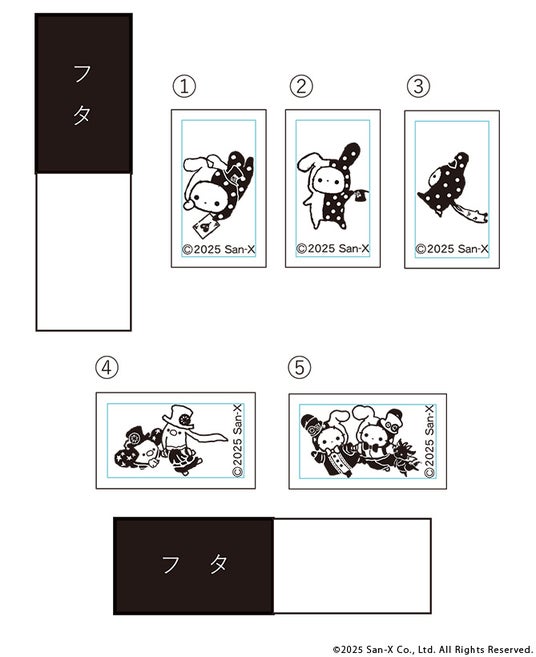 フタ

①

©2025 San-X

②

©2025 San-X

③

©2025 San-X

④

©2025 San-X

⑤

©2025 San-X

フタ

©2025 San-X Co., Ltd. All Rights Reserved.