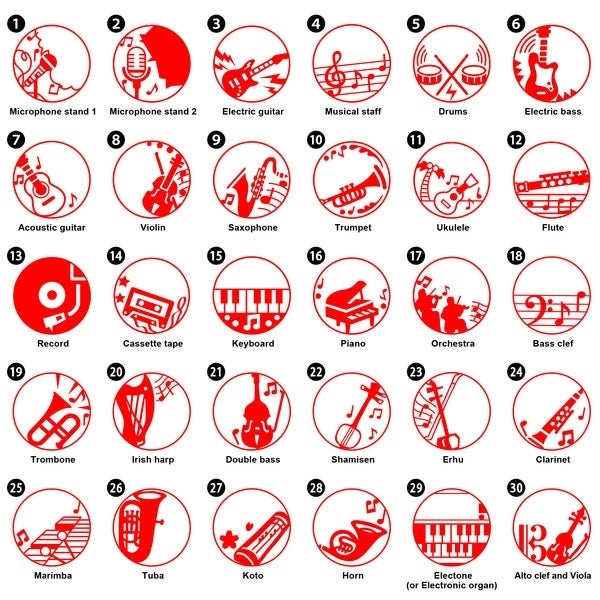 1
Microphone stand 1
2
Microphone stand 2
3
Electric guitar
4
Musical staff
5
Drums
6
Electric bass

7
Acoustic guitar
8
Violin
9
Saxophone
10
Trumpet
11
Ukulele
12
Flute

13
Record
14
Cassette tape
15
Keyboard
16
Piano
17
Orchestra
18
Bass clef

19
Trombone
20
Irish harp
21
Double bass
22
Shamisen
23
Erhu
24
Clarinet

25
Marimba
26
Tuba
27
Koto
28
Horn
29
Electone (or Electronic organ)
30
Alto clef and Viola