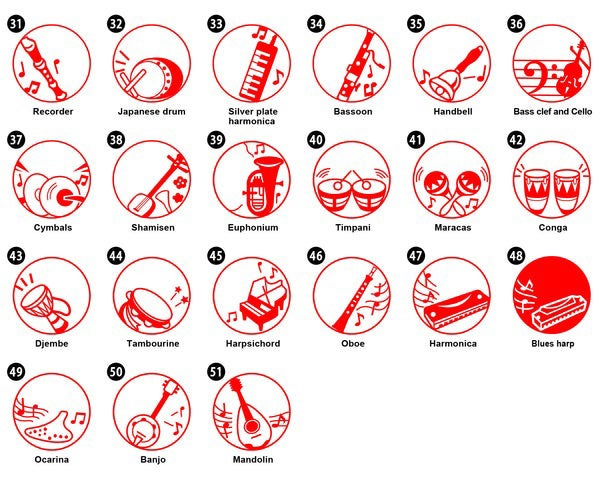 31
Recorder

32
Japanese drum

33
Silver plate harmonica

34
Bassoon

35
Handbell

36
Bass clef and Cello

37
Cymbals

38
Shamisen

39
Euphonium

40
Timpani

41
Maracas

42
Conga

43
Djembe

44
Tambourine

45
Harpsichord

46
Oboe

47
Harmonica

48
Blues harp

49
Ocarina

50
Banjo

51
Mandolin