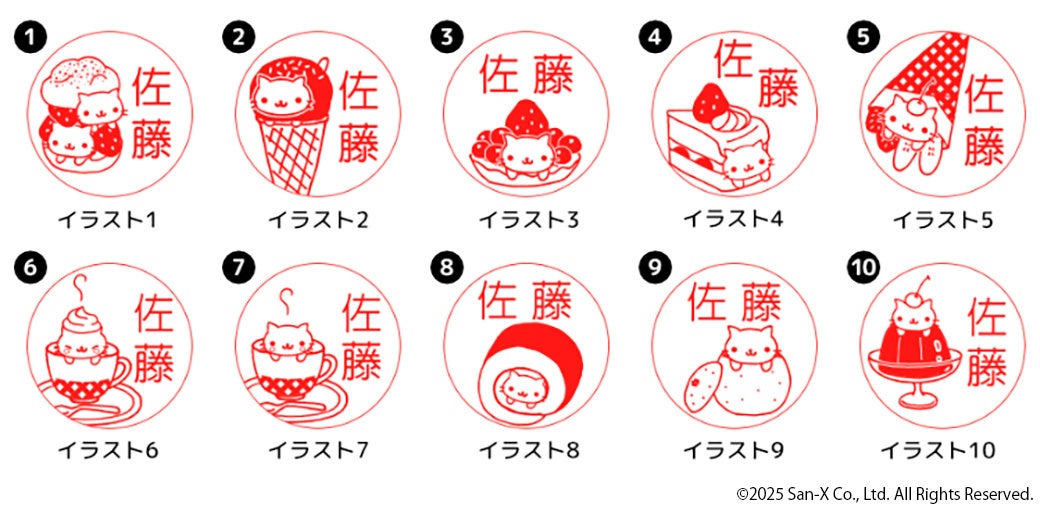 1
佐藤
イラスト1

2
佐藤
イラスト2

3
佐藤
イラスト3

4
佐藤
イラスト4

5
佐藤
イラスト5

6
佐藤
イラスト6

7
佐藤
イラスト7

8
佐藤
イラスト8

9
佐藤
イラスト9

10
佐藤
イラスト10

©2025 San-X Co., Ltd. All Rights Reserved.