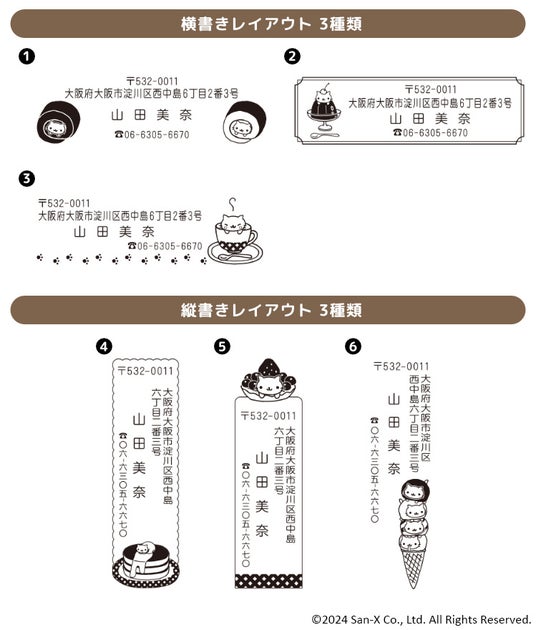 横書きレイアウト 3種類

❶

〒532-0011
大阪府大阪市淀川区西中島6丁目2番3号
山田美奈
☎06-6305-6670

❷

〒532-0011
大阪府大阪市淀川区西中島6丁目2番3号
山田美奈
☎06-6305-6670

❸

〒532-0011
大阪府大阪市淀川区西中島6丁目2番3号
山田美奈
☎06-6305-6670

縦書きレイアウト 3種類

❹

〒532-0011
大阪府大阪市淀川区西中島
六丁目二番三号
山田美奈
☎〇六-六三〇五-六六七〇

❺

〒532-0011
大阪府大阪市淀川区西中島
六丁目二番三号
山田美奈
☎〇六-六三〇五-六六七〇

❻

〒532-0011
大阪府大阪市淀川区
西中島六丁目二番三号
山田美奈
☎〇六-六三〇五-六六七〇

©2024 San-X Co., Ltd. All Rights Reserved.