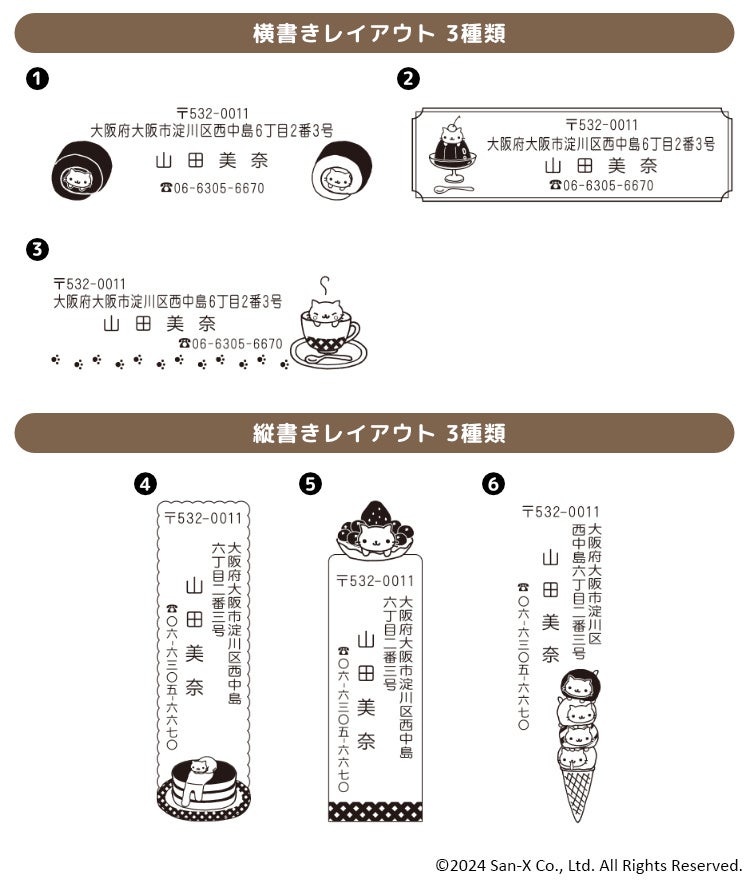 横書きレイアウト 3種類

❶
〒532-0011
大阪府大阪市淀川区西中島6丁目2番3号
山田美奈
☎06-6305-6670

❷
〒532-0011
大阪府大阪市淀川区西中島6丁目2番3号
山田美奈
☎06-6305-6670

❸
〒532-0011
大阪府大阪市淀川区西中島6丁目2番3号
山田美奈
☎06-6305-6670

縦書きレイアウト 3種類

❹
〒532-0011
大阪府大阪市淀川区西中島
六丁目二番三号
山田美奈
☎〇六-六三〇五-六六七〇

❺
〒532-0011
大阪府大阪市淀川区西中島
六丁目二番三号
山田美奈
☎〇六-六三〇五-六六七〇

❻
〒532-0011
大阪府大阪市淀川区
西中島六丁目二番三号
山田美奈
☎〇六-六三〇五-六六七〇

©2024 San-X Co., Ltd. All Rights Reserved.