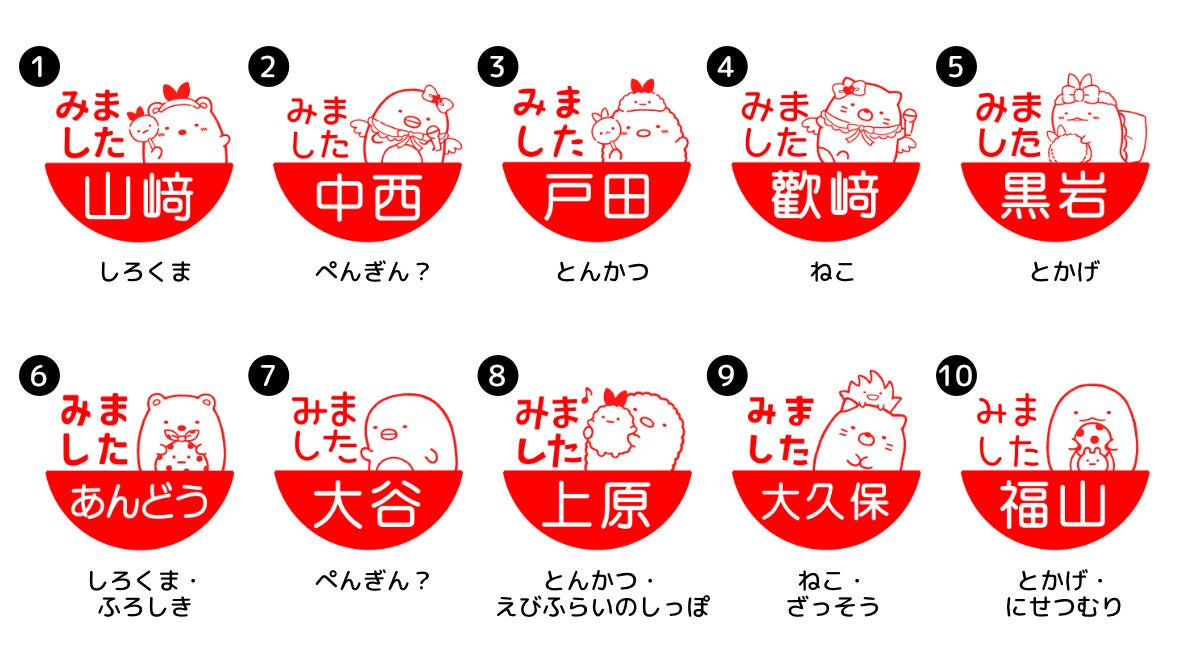 1
みました
山﨑
しろくま

2
みました
中西
ぺんぎん？

3
みました
戸田
とんかつ

4
みました
歡﨑
ねこ

5
みました
黒岩
とかげ

6
みました
あんどう
しろくま・ふろしき

7
みました
大谷
ぺんぎん？

8
みました
上原
とんかつ・えびふらいのしっぽ

9
みました
大久保
ねこ・ざっそう

10
みました
福山
とかげ・にせつむり