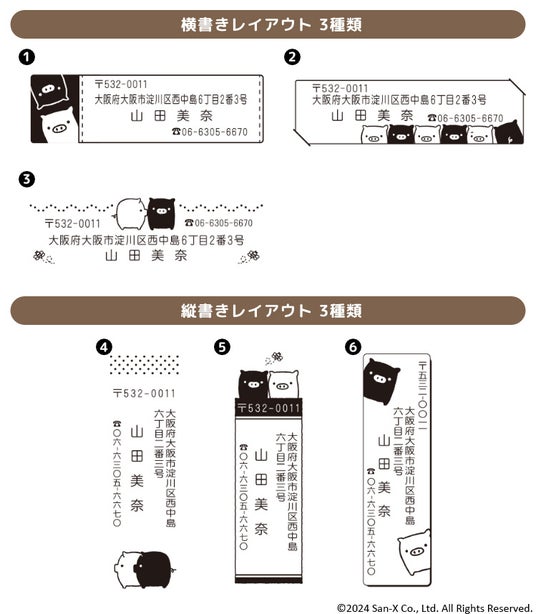 横書きレイアウト 3種類

❶
〒532-0011
大阪府大阪市淀川区西中島6丁目2番3号
山田美奈
☎06-6305-6670

❷
〒532-0011
大阪府大阪市淀川区西中島6丁目2番3号
山田美奈
☎06-6305-6670

❸
〒532-0011
☎06-6305-6670
大阪府大阪市淀川区西中島6丁目2番3号
山田美奈

縦書きレイアウト 3種類

❹
〒532-0011
大阪府大阪市淀川区西中島
六丁目二番三号
山田美奈
☎〇六-六三〇五-六六七〇

❺
〒532-0011
大阪府大阪市淀川区西中島
六丁目二番三号
山田美奈
☎〇六-六三〇五-六六七〇

❻
〒五三二-〇〇一一
大阪府大阪市淀川区西中島
六丁目二番三号
山田美奈
☎〇六-六三〇五-六六七〇

©2024 San-X Co., Ltd. All Rights Reserved.