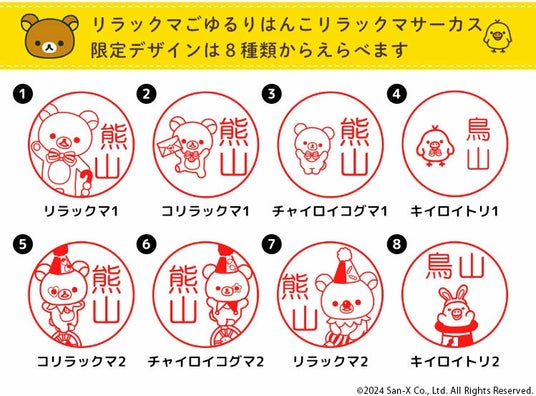 リラックマごゆるりはんこリラックマサーカス
限定デザインは８種類からえらべます

1
熊山
リラックマ1

2
熊山
コリラックマ1

3
熊山
チャイロイコグマ1

4
鳥山
キイロイトリ1

5
熊山
コリラックマ2

6
熊山
チャイロイコグマ2

7
熊山
リラックマ2

8
鳥山
キイロイトリ2

©2024 San-X Co., Ltd. All Rights Reserved.