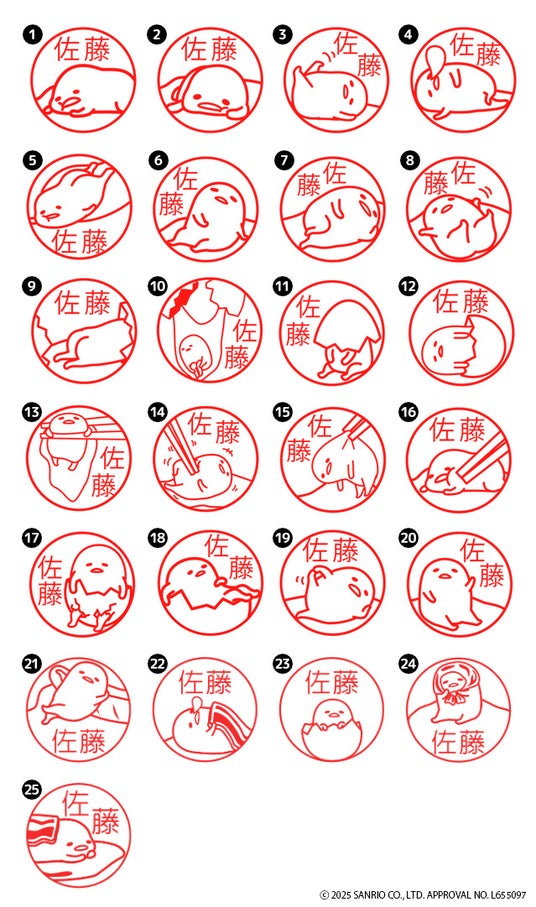 1 佐藤
2 佐藤
3 佐藤
4 佐藤
5 佐藤
6 佐藤
7 佐藤
8 佐藤
9 佐藤
10 佐藤
11 佐藤
12 佐藤
13 佐藤
14 佐藤
15 佐藤
16 佐藤
17 佐藤
18 佐藤
19 佐藤
20 佐藤
21 佐藤
22 佐藤
23 佐藤
24 佐藤
25 佐藤

© 2025 SANRIO CO., LTD. APPROVAL NO. L655097