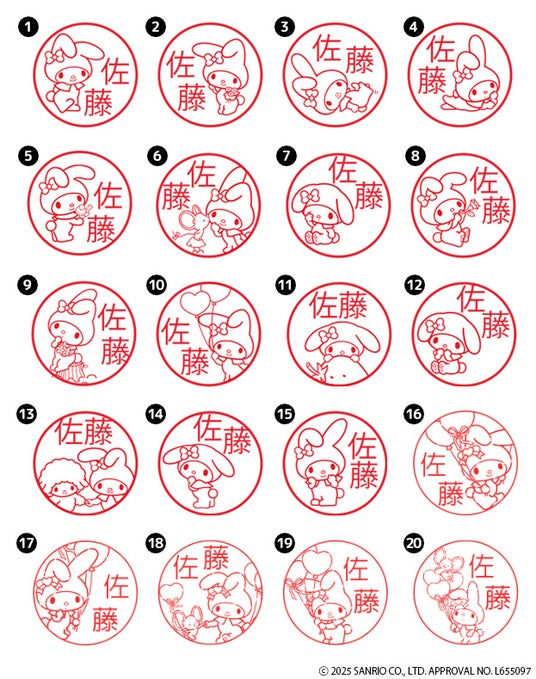 1
佐藤

2
佐藤

3
佐藤

4
佐藤

5
佐藤

6
佐藤

7
佐藤

8
佐藤

9
佐藤

10
佐藤

11
佐藤

12
佐藤

13
佐藤

14
佐藤

15
佐藤

16
佐藤

17
佐藤

18
佐藤

19
佐藤

20
佐藤

© 2025 SANRIO CO., LTD. APPROVAL NO. L655097