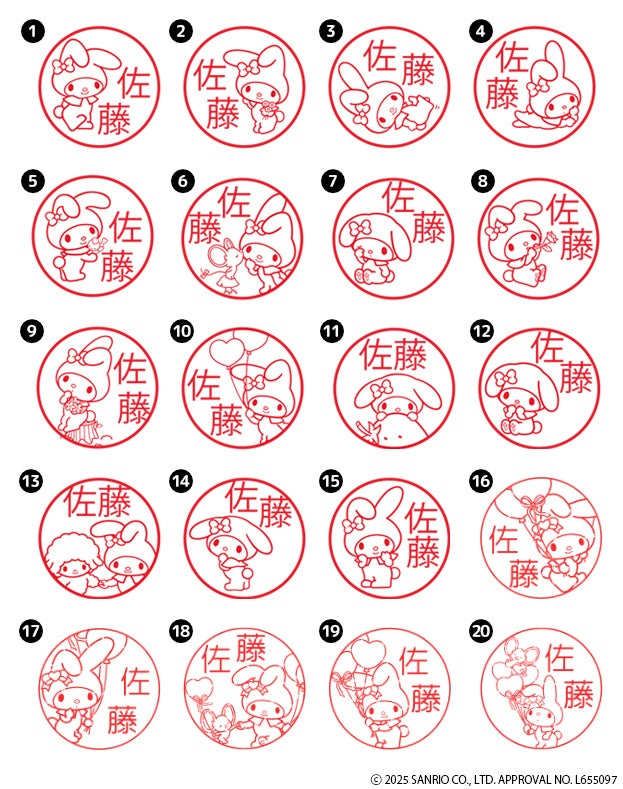 1 佐藤
2 佐藤
3 佐藤
4 佐藤
5 佐藤
6 佐藤
7 佐藤
8 佐藤
9 佐藤
10 佐藤
11 佐藤
12 佐藤
13 佐藤
14 佐藤
15 佐藤
16 佐藤
17 佐藤
18 佐藤
19 佐藤
20 佐藤

© 2025 SANRIO CO., LTD. APPROVAL NO. L655097