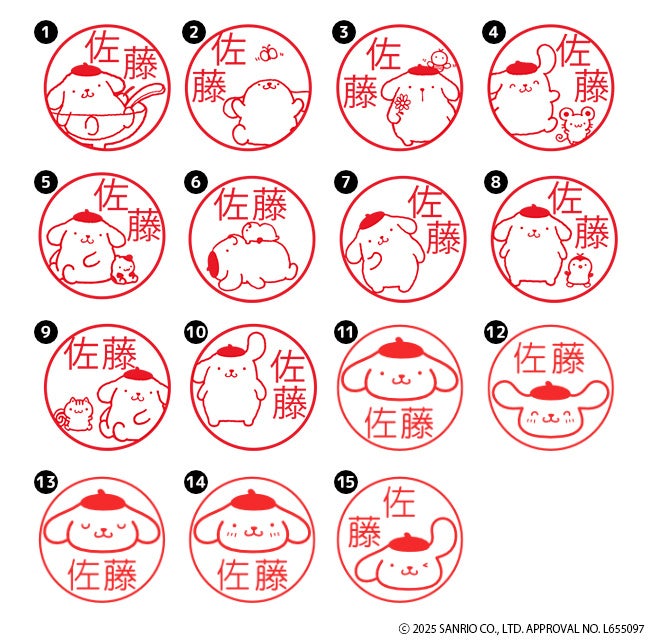 1
佐藤

2
佐藤

3
佐藤

4
佐藤

5
佐藤

6
佐藤

7
佐藤

8
佐藤

9
佐藤

10
佐藤

11
佐藤

12
佐藤

13
佐藤

14
佐藤

15
佐藤

© 2025 SANRIO CO., LTD. APPROVAL NO. L655097