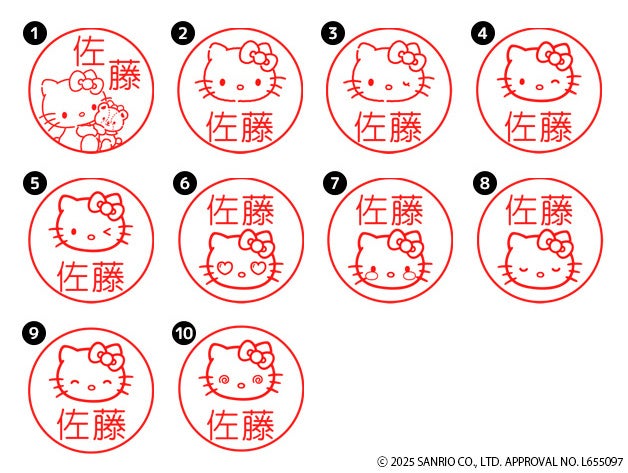 1
佐藤

2
佐藤

3
佐藤

4
佐藤

5
佐藤

6
佐藤

7
佐藤

8
佐藤

9
佐藤

10
佐藤

© 2025 SANRIO CO., LTD. APPROVAL NO. L655097