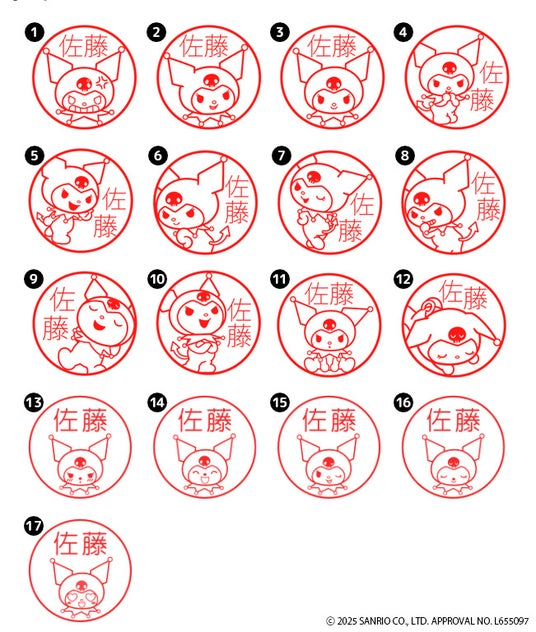 1
佐藤

2
佐藤

3
佐藤

4
佐藤

5
佐藤

6
佐藤

7
佐藤

8
佐藤

9
佐藤

10
佐藤

11
佐藤

12
佐藤

13
佐藤

14
佐藤

15
佐藤

16
佐藤

17
佐藤

© 2025 SANRIO CO., LTD. APPROVAL NO. L655097