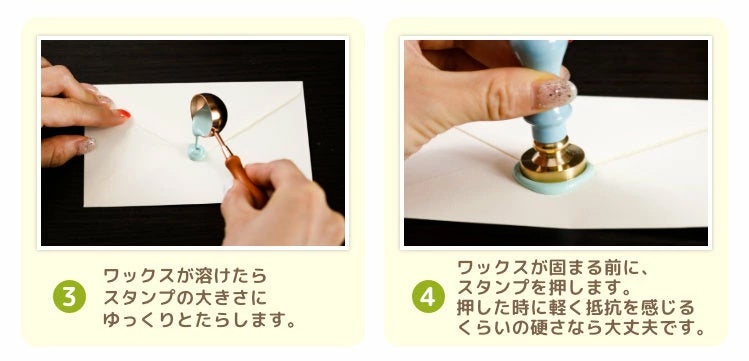 3
ワックスが溶けたら
スタンプの大きさに
ゆっくりとたらします。

4
ワックスが固まる前に、
スタンプを押します。
押した時に軽く抵抗を感じる
くらいの硬さなら大丈夫です。