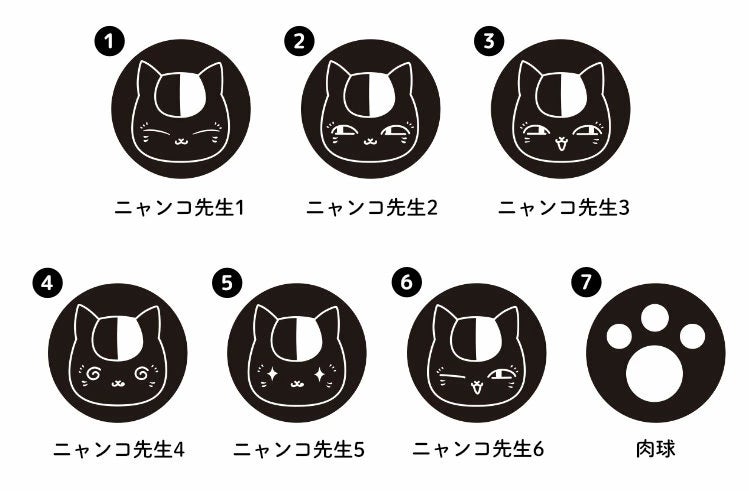 1
ニャンコ先生1

2
ニャンコ先生2

3
ニャンコ先生3

4
ニャンコ先生4

5
ニャンコ先生5

6
ニャンコ先生6

7
肉球