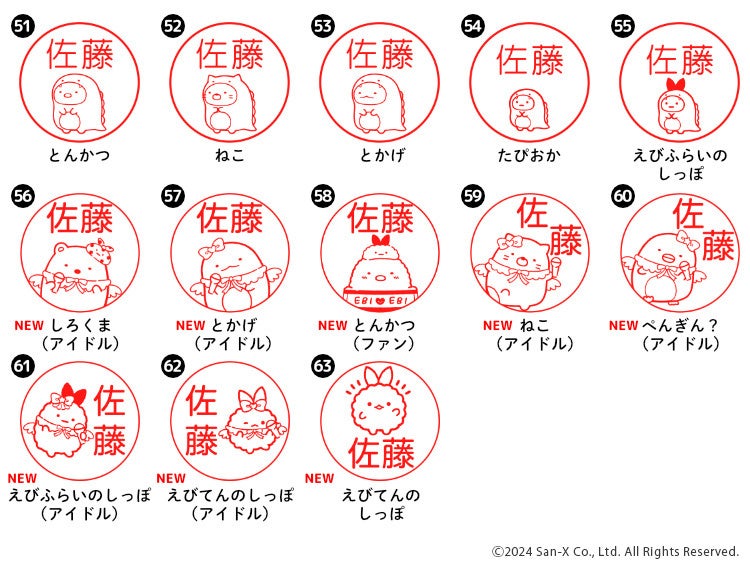 51
佐藤
とんかつ

52
佐藤
ねこ

53
佐藤
とかげ

54
佐藤
たぴおか

55
佐藤
えびふらいの しっぽ

56
佐藤
NEW しろくま （アイドル）

57
佐藤
NEW とかげ （アイドル）

58
佐藤
EBI EBI
NEW とんかつ （ファン）

59
佐藤
NEW ねこ （アイドル）

60
佐藤
NEW ぺんぎん？ （アイドル）

61
佐藤
NEW えびふらいのしっぽ （アイドル）

62
佐藤
NEW えびてんのしっぽ （アイドル）

63
佐藤
NEW えびてんの しっぽ

©2024 San-X Co., Ltd. All Rights Reserved.