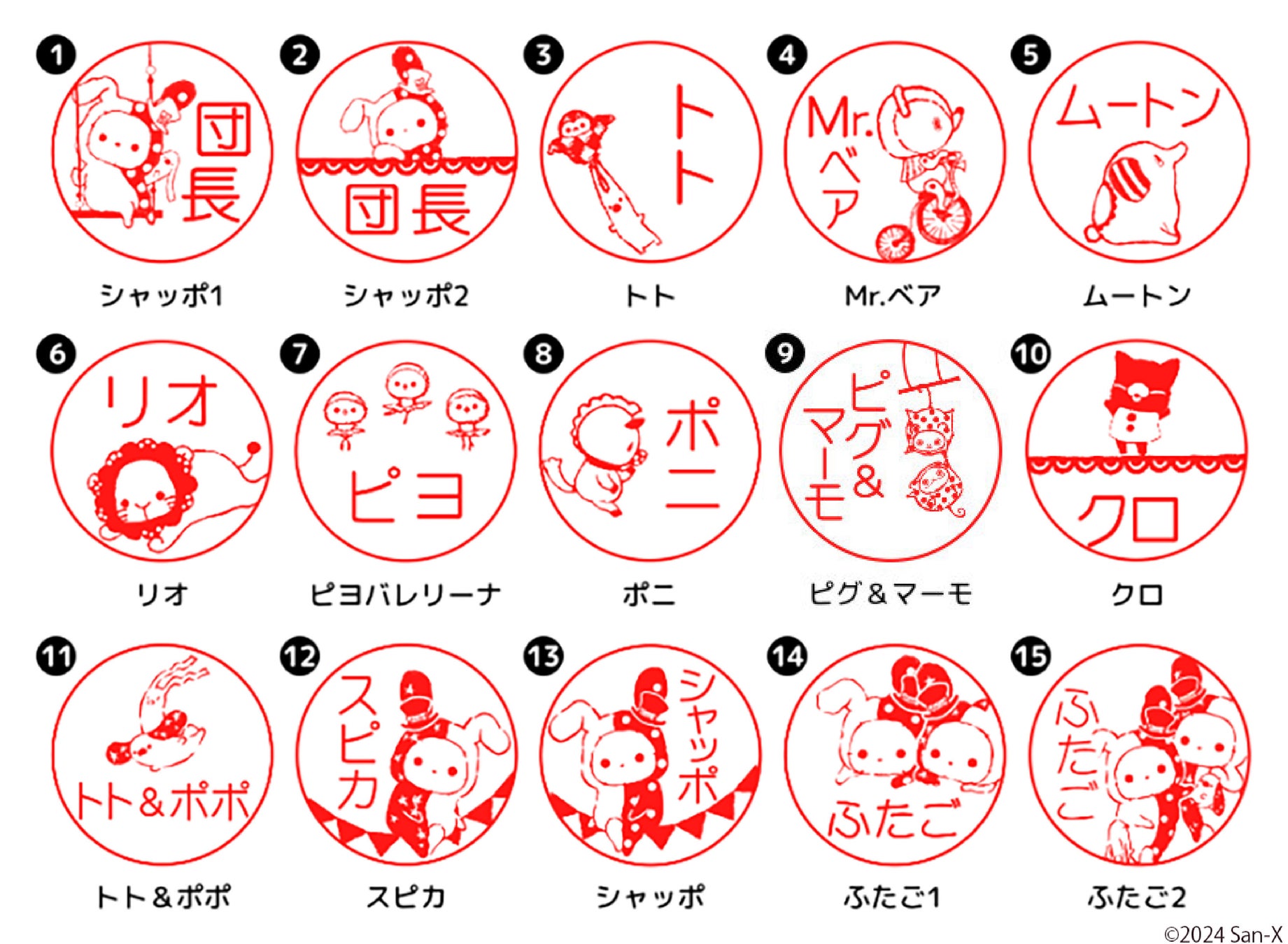 1
団長
シャッポ1

2
団長
シャッポ2

3
トト
トト

4
Mr.ベア
Mr.ベア

5
ムートン
ムートン

6
リオ
リオ

7
ピヨ
ピヨバレリーナ

8
ポニ
ポニ

9
ピグ&マーモ
ピグ&マーモ

10
クロ
クロ

11
トト&ポポ
トト&ポポ

12
スピカ
スピカ

13
シャッポ
シャッポ

14
ふたご
ふたご1

15
ふたご
ふたご2

©2024 San-X