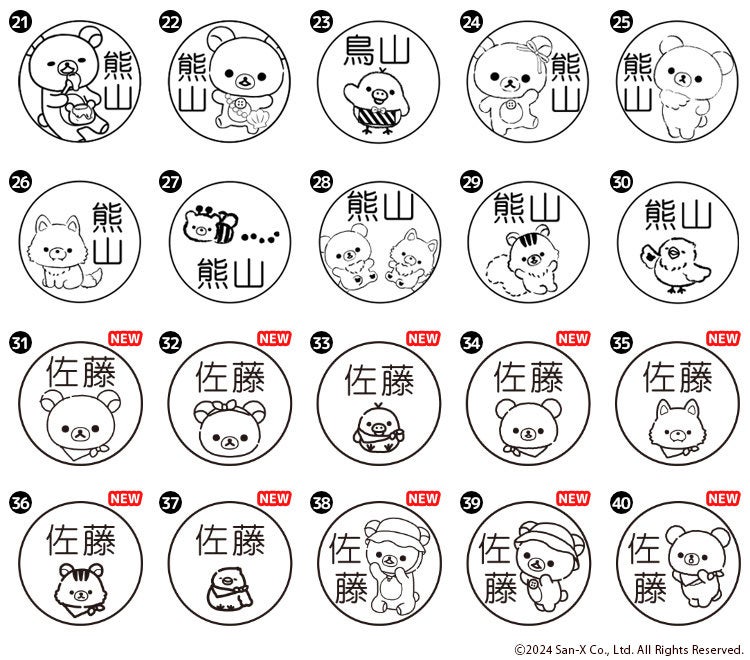 21 熊山

22 熊山

23 鳥山

24 熊山

25 熊山

26 熊山

27 熊山

28 熊山

29 熊山

30 熊山

31 NEW 佐藤

32 NEW 佐藤

33 NEW 佐藤

34 NEW 佐藤

35 NEW 佐藤

36 NEW 佐藤

37 NEW 佐藤

38 NEW 佐藤

39 NEW 佐藤

40 NEW 佐藤

©2024 San-X Co., Ltd. All Rights Reserved.