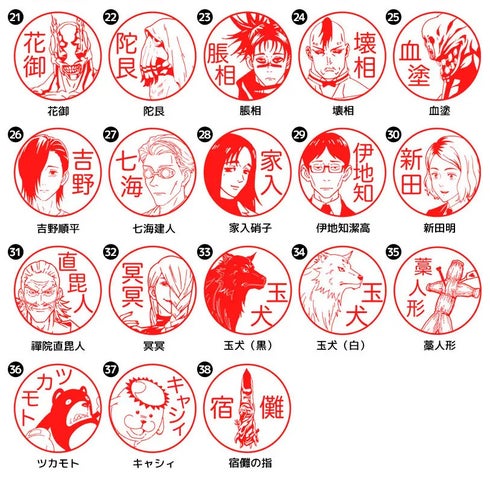 21
花御
花御

22
陀艮
陀艮

23
脹相
脹相

24
壊相
壊相

25
血塗
血塗

26
吉野
吉野順平

27
七海
七海建人

28
家入
家入硝子

29
伊地知
伊地知潔高

30
新田
新田明

31
直毘人
禪院直毘人

32
冥冥
冥冥

33
玉犬
玉犬（黒）

34
玉犬
玉犬（白）

35
藁人形
藁人形

36
ツカモト
ツカモト

37
キャシィ
キャシィ

38
宿儺
宿儺の指