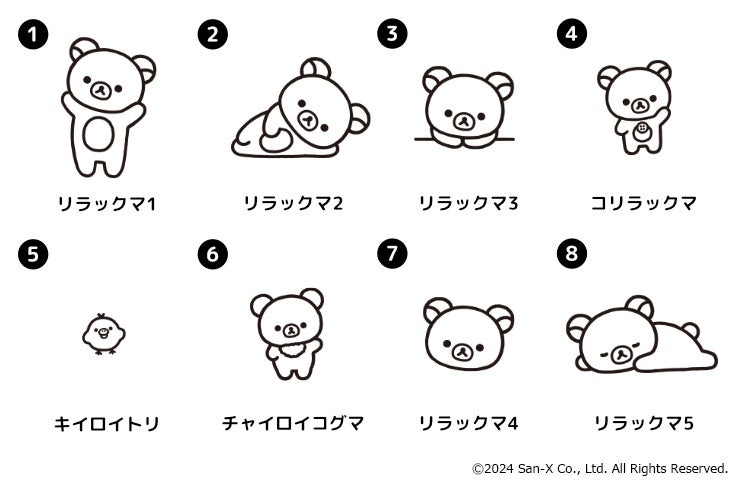 1
リラックマ1

2
リラックマ2

3
リラックマ3

4
コリラックマ

5
キイロイトリ

6
チャイロイコグマ

7
リラックマ4

8
リラックマ5

©2024 San-X Co., Ltd. All Rights Reserved.