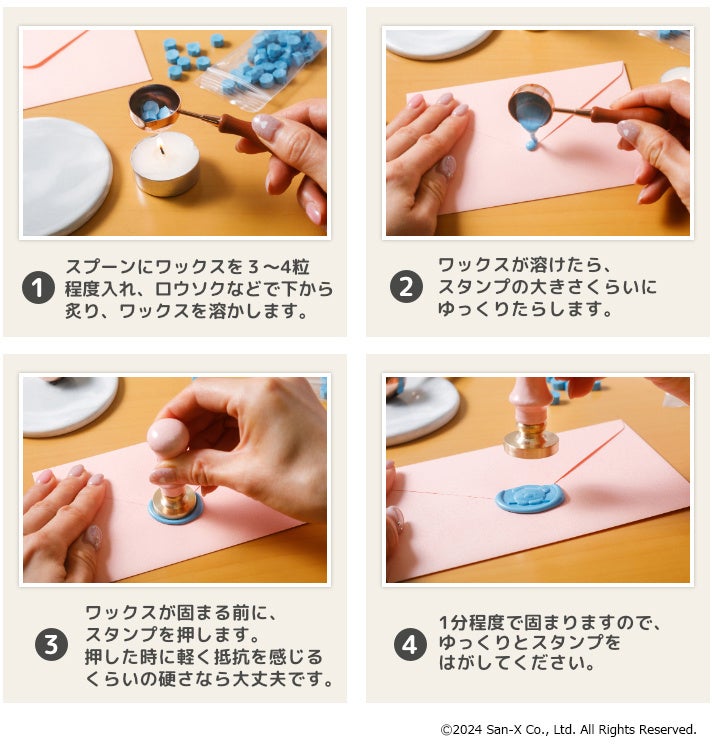 1 スプーンにワックスを 3 ～4粒程度入れ、ロウソクなどで下から炙り、ワックスを溶かします。

2 ワックスが溶けたら、スタンプの大きさくらいにゆっくりたらします。

3 ワックスが固まる前に、スタンプを押します。押した時に軽く抵抗を感じるくらいの硬さなら大丈夫です。

4 1分程度で固まりますので、ゆっくりとスタンプをはがしてください。

©2024 San-X Co., Ltd. All Rights Reserved.