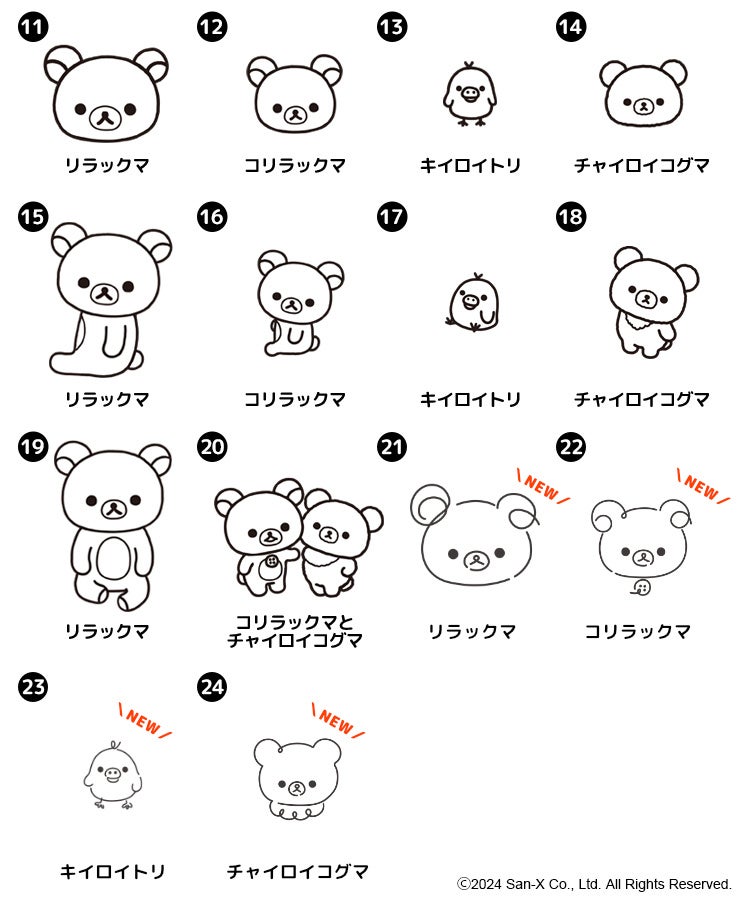 11
リラックマ

12
コリラックマ

13
キイロイトリ

14
チャイロイコグマ

15
リラックマ

16
コリラックマ

17
キイロイトリ

18
チャイロイコグマ

19
リラックマ

20
コリラックマと
チャイロイコグマ

21
NEW
リラックマ

22
NEW
コリラックマ

23
NEW
キイロイトリ

24
NEW
チャイロイコグマ

©2024 San-X Co., Ltd. All Rights Reserved.