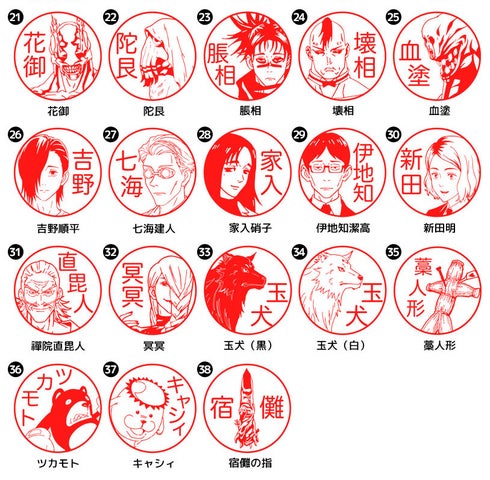 21 花御
花御

22 陀艮
陀艮

23 脹相
脹相

24 壊相
壊相

25 血塗
血塗

26 吉野
吉野順平

27 七海
七海建人

28 家入
家入硝子

29 伊地知
伊地知潔高

30 新田
新田明

31 直毘人
禪院直毘人

32 冥冥
冥冥

33 玉犬
玉犬（黒）

34 玉犬
玉犬（白）

35 藁人形
藁人形

36 ツカモト
ツカモト

37 キャシィ
キャシィ

38 宿儺
宿儺の指