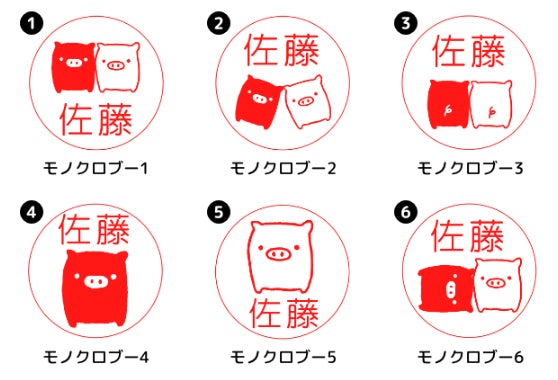 1
佐藤
モノクロブー1

2
佐藤
モノクロブー2

3
佐藤
モノクロブー3

4
佐藤
モノクロブー4

5
佐藤
モノクロブー5

6
佐藤
モノクロブー6