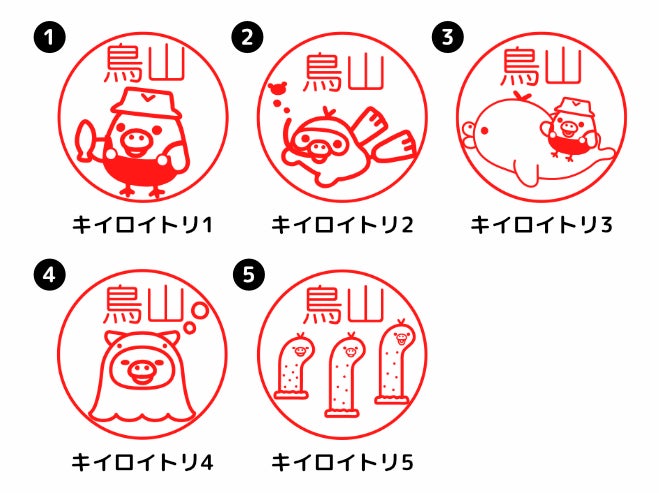 1
鳥山
キイロイトリ1

2
鳥山
キイロイトリ2

3
鳥山
キイロイトリ3

4
鳥山
キイロイトリ4

5
鳥山
キイロイトリ5