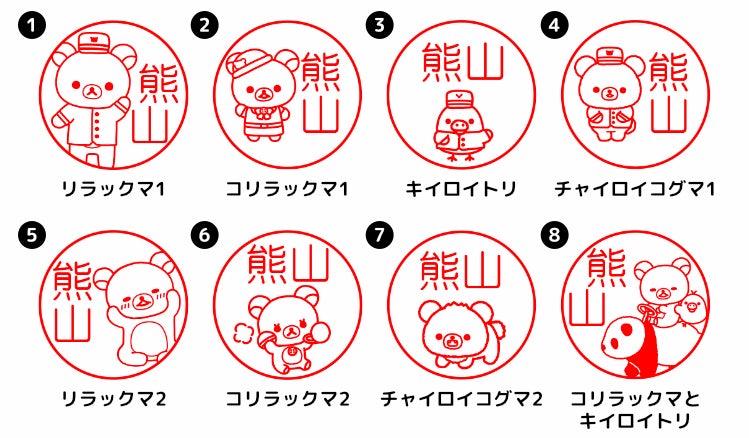 1
熊山
リラックマ1

2
熊山
コリラックマ1

3
熊山
キイロイトリ

4
熊山
チャイロイコグマ1

5
熊山
リラックマ2

6
熊山
コリラックマ2

7
熊山
チャイロイコグマ2

8
熊山
コリラックマと キイロイトリ