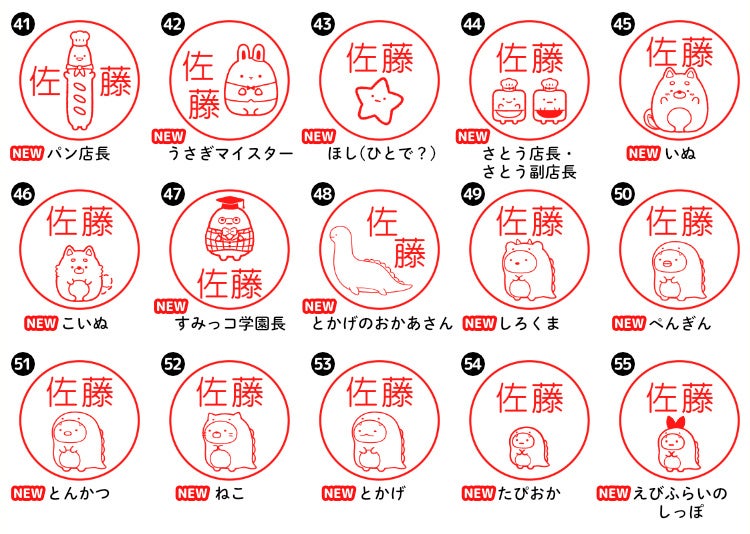 41
佐藤
NEW パン店長

42
佐藤
NEW うさぎマイスター

43
佐藤
NEW ほし(ひとで?)

44
佐藤
NEW さとう店長・さとう副店長

45
佐藤
NEW いぬ

46
佐藤
NEW こいぬ

47
佐藤
NEW すみっコ学園長

48
佐藤
NEW とかげのおかあさん

49
佐藤
NEW しろくま

50
佐藤
NEW ぺんぎん

51
佐藤
NEW とんかつ

52
佐藤
NEW ねこ

53
佐藤
NEW とかげ

54
佐藤
NEW たぴおか

55
佐藤
NEW えびふらいのしっぽ