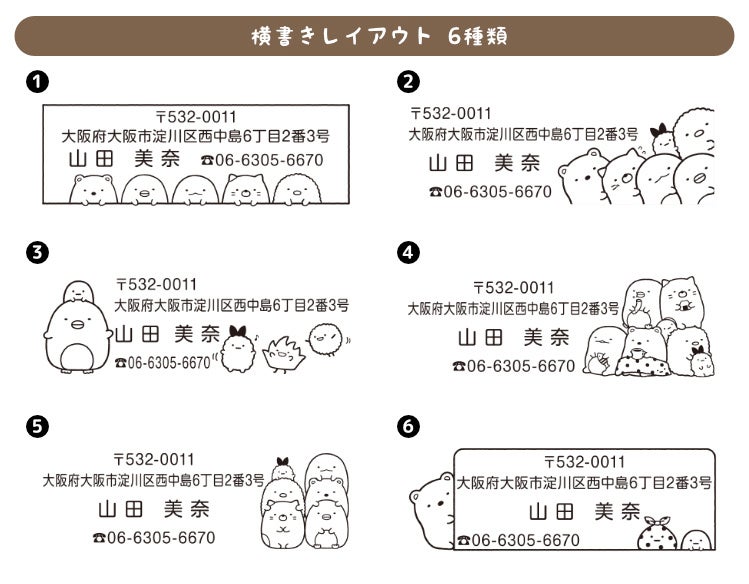 横書きレイアウト 6種類

❶

〒532-0011
大阪府大阪市淀川区西中島6丁目2番3号
山田 美奈 ☎06-6305-6670

❷

〒532-0011
大阪府大阪市淀川区西中島6丁目2番3号
山田 美奈
☎06-6305-6670

❸

〒532-0011
大阪府大阪市淀川区西中島6丁目2番3号
山田 美奈
☎06-6305-6670

❹

〒532-0011
大阪府大阪市淀川区西中島6丁目2番3号
山田 美奈
☎06-6305-6670

❺

〒532-0011
大阪府大阪市淀川区西中島6丁目2番3号
山田 美奈
☎06-6305-6670

❻

〒532-0011
大阪府大阪市淀川区西中島6丁目2番3号
山田 美奈
☎06-6305-6670